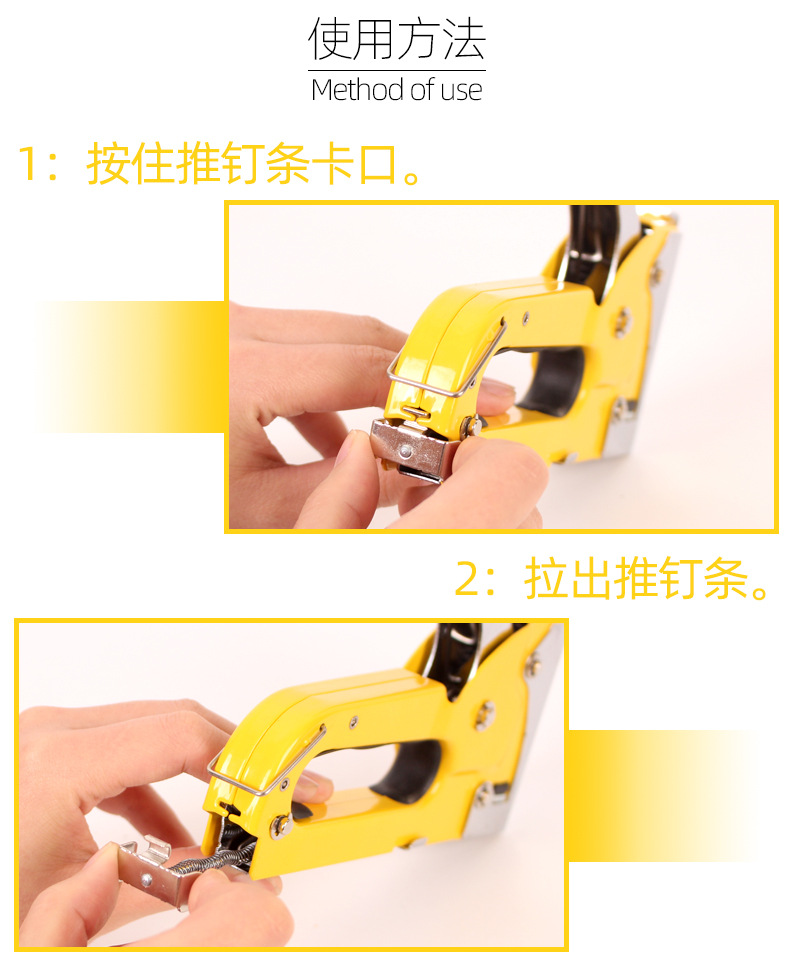 使用方法
Method of use

1：按住推钉条卡口。

2：拉出推钉条。