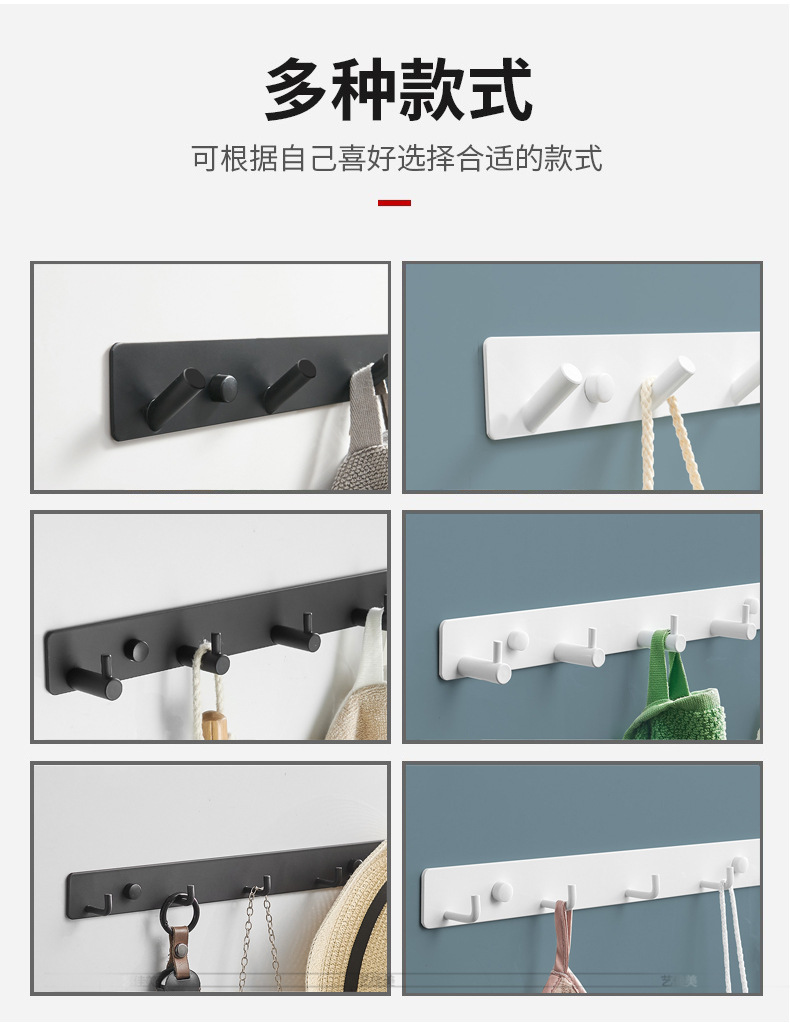 多种款式

可根据自己喜好选择合适的款式