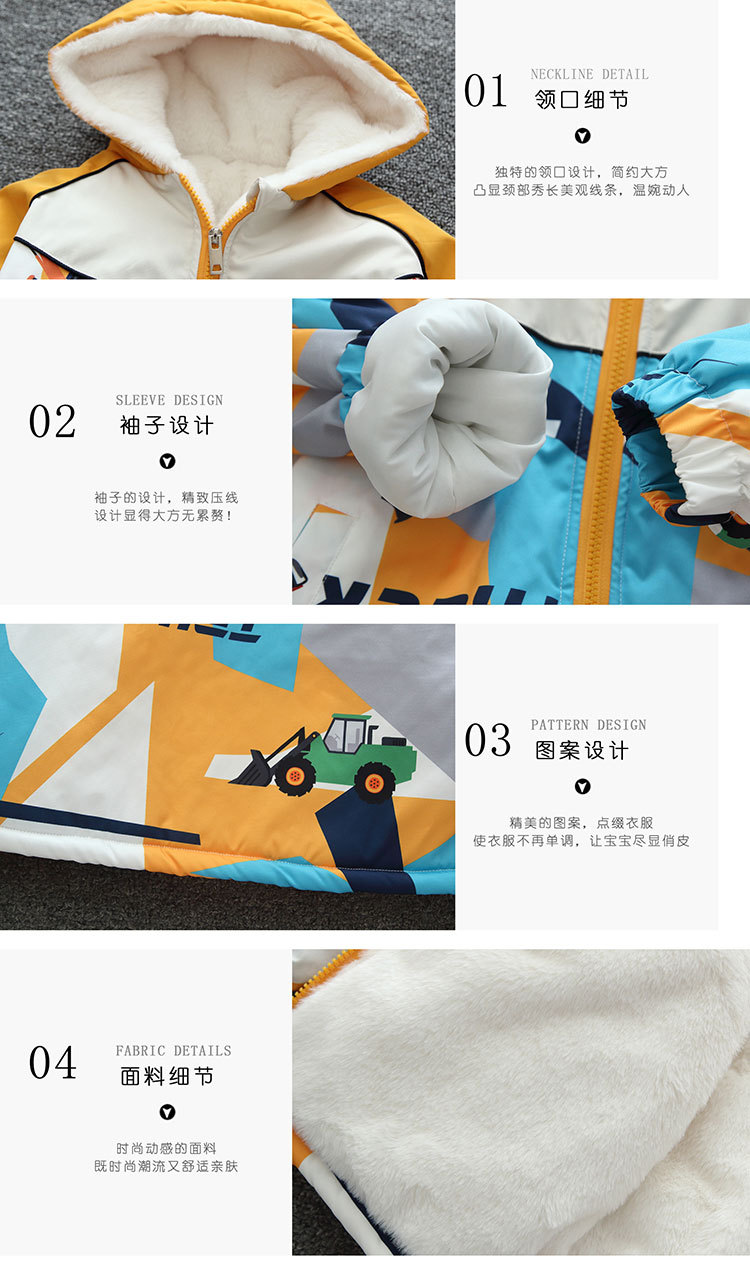 01 NECKLINE DETAIL
领口细节

独特的领口设计，简约大方
凸显颈部秀长美观线条，温婉动人

02 SLEEVE DESIGN
袖子设计

袖子的设计，精致压线
设计显得大方无累赘！

03 PATTERN DESIGN
图案设计

精美的图案，点缀衣服
使衣服不再单调，让宝宝尽显俏皮

04 FABRIC DETAILS
面料细节

时尚动感的面料
既时尚潮流又舒适亲肤