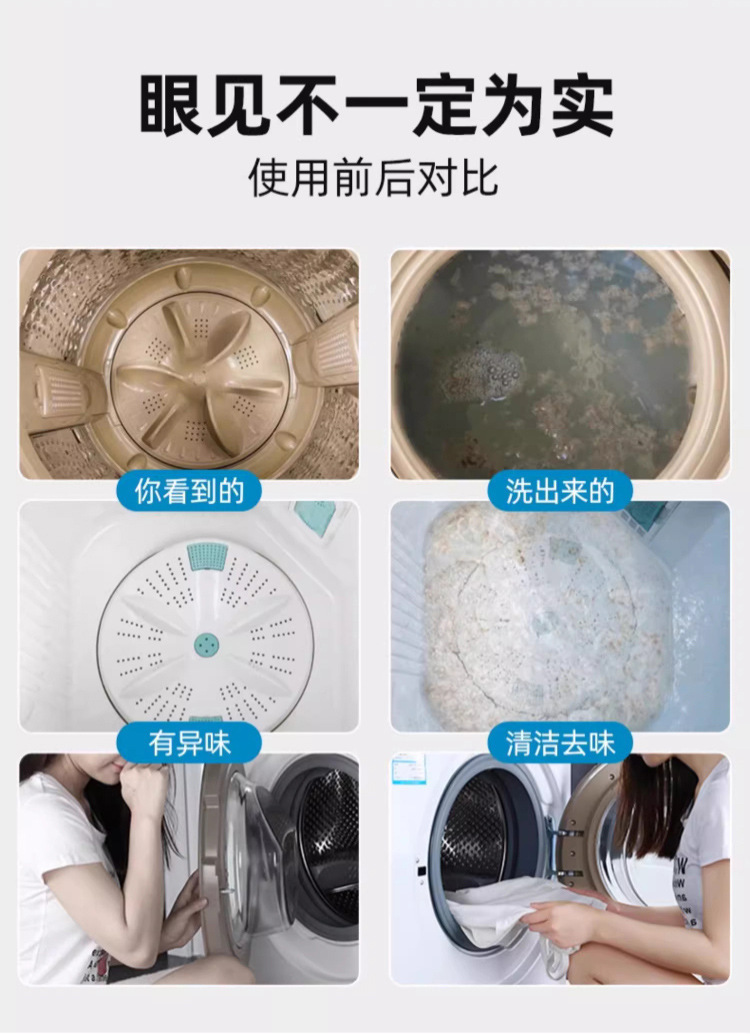 眼见不一定为实
使用前后对比

你看到的

洗出来的

有异味

清洁去味