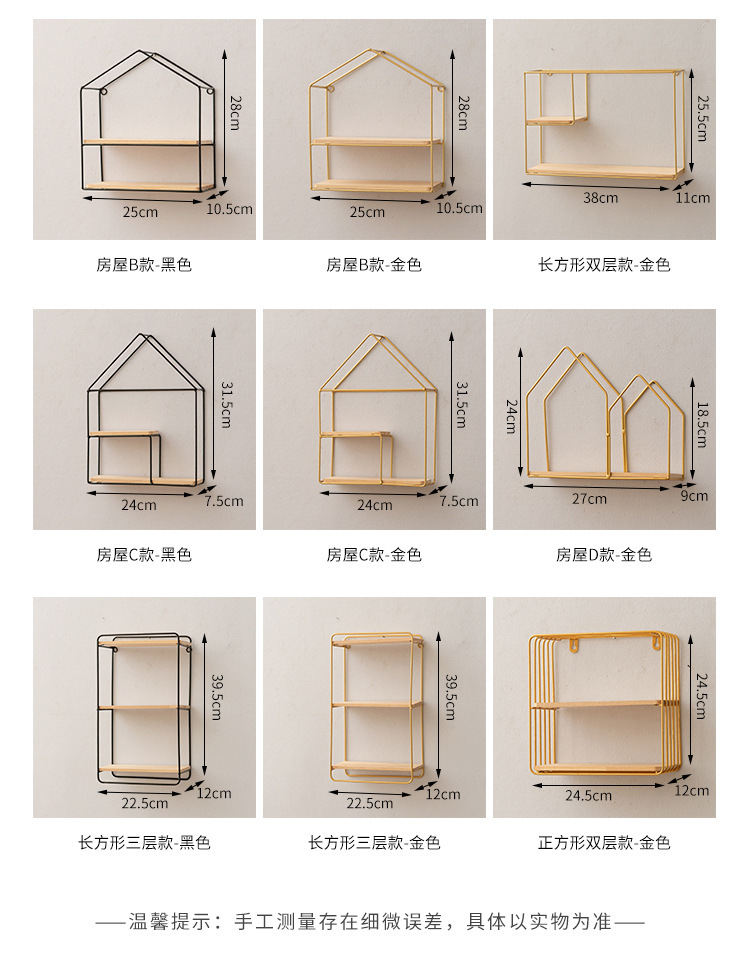 28cm
25cm
10.5cm
房屋B款-黑色

28cm
25cm
10.5cm
房屋B款-金色

25.5cm
38cm
11cm
长方形双层款-金色

31.5cm
24cm
7.5cm
房屋C款-黑色

31.5cm
24cm
7.5cm
房屋C款-金色

24cm
18.5cm
27cm
9cm
房屋D款-金色

39.5cm
22.5cm
12cm
长方形三层款-黑色

39.5cm
22.5cm
12cm
长方形三层款-金色

24.5cm
24.5cm
12cm
正方形双层款-金色

——温馨提示：手工测量存在细微误差，具体以实物为准——