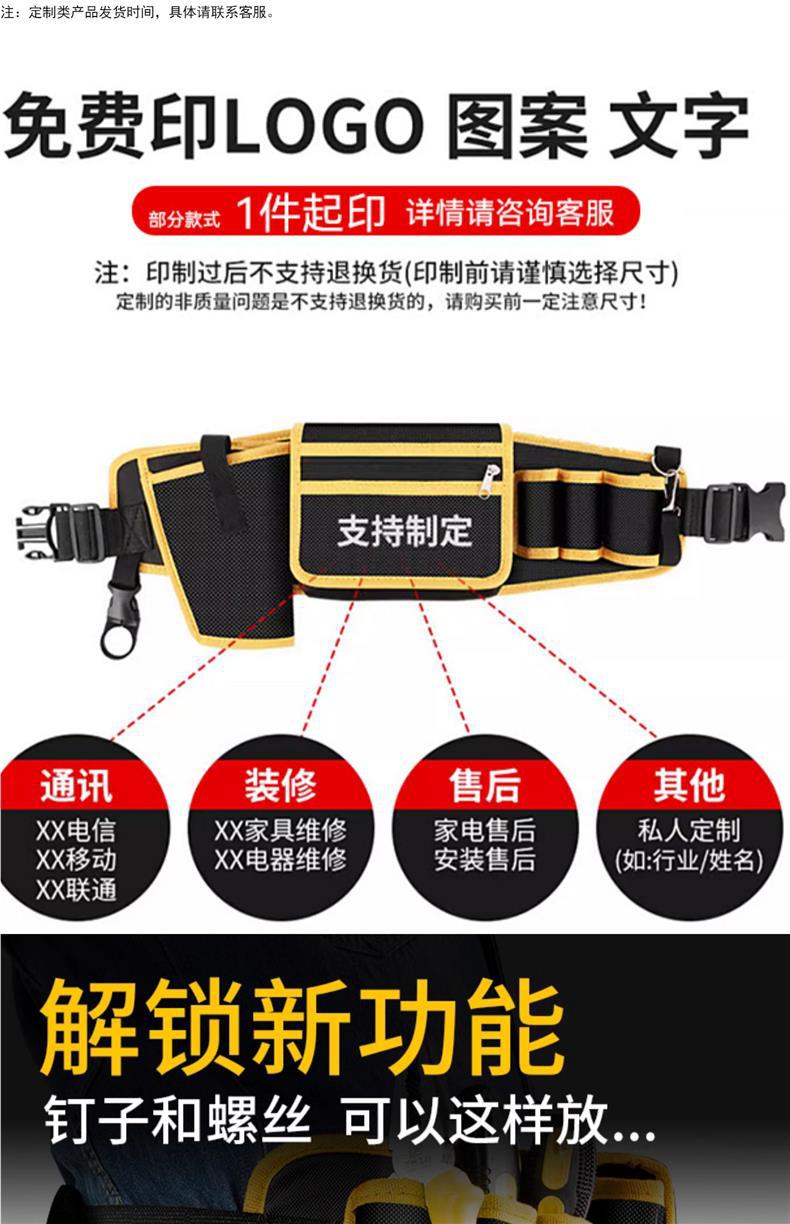 注：定制类产品发货时间，具体请联系客服。

免费印LOGO 图案 文字

部分款式 1件起印 详情请咨询客服

注：印制过后不支持退换货(印制前请谨慎选择尺寸)
定制的非质量问题是不支持退换货的，请购买前一定注意尺寸！

支持制定

通讯
XX电信
XX移动
XX联通

装修
XX家具维修
XX电器维修

售后
家电售后
安装售后

其他
私人定制
(如:行业/姓名)

解锁新功能
钉子和螺丝 可以这样放...