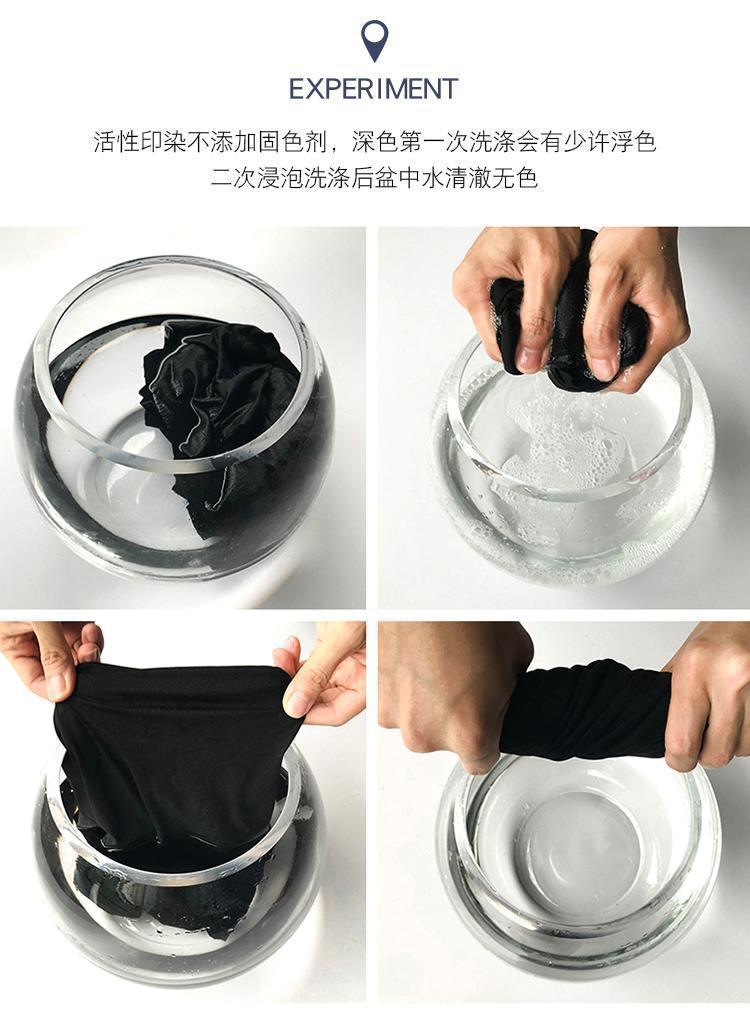 EXPERIMENT

活性印染不添加固色剂，深色第一次洗涤会有少许浮色
二次浸泡洗涤后盆中水清澈无色