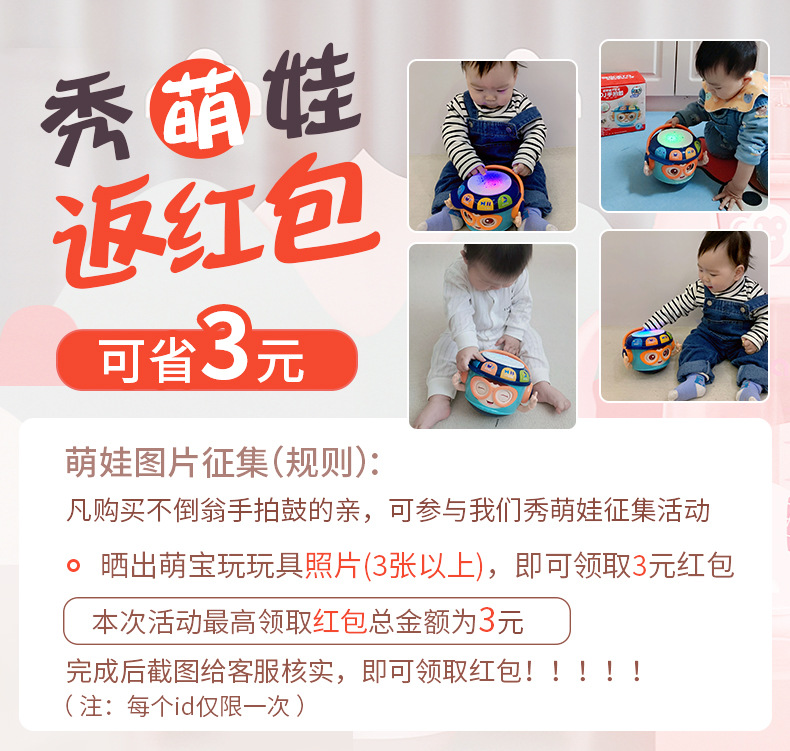 秀萌娃
返红包

可省3元

萌娃图片征集(规则):
凡购买不倒翁手拍鼓的亲，可参与我们秀萌娃征集活动

晒出萌宝玩玩具照片(3张以上)，即可领取3元红包

本次活动最高领取红包总金额为3元

完成后截图给客服核实，即可领取红包！！！！！
（注：每个id仅限一次）