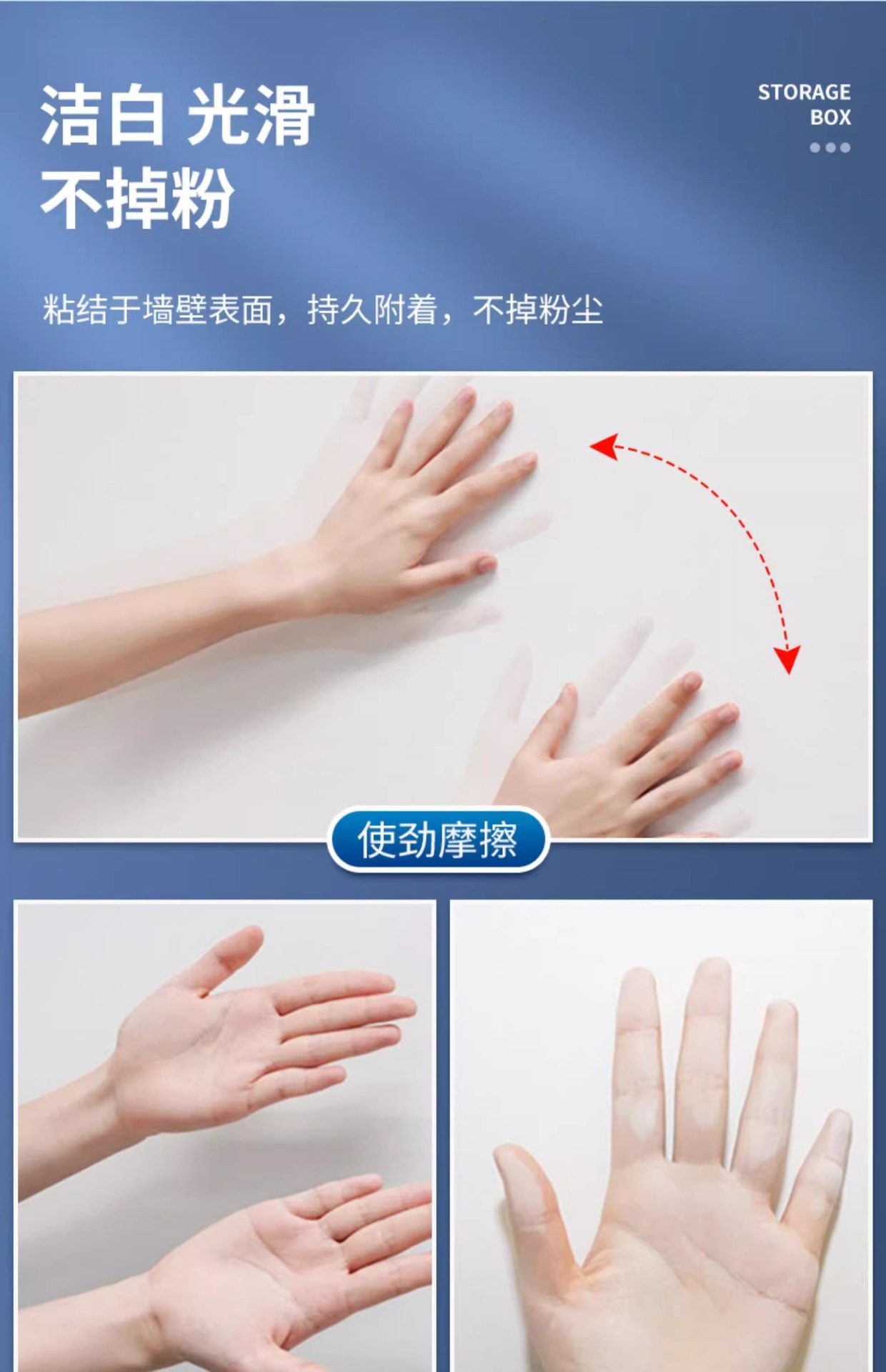 洁白 光滑
不掉粉

STORAGE
BOX

粘结于墙壁表面，持久附着，不掉粉尘

使劲摩擦