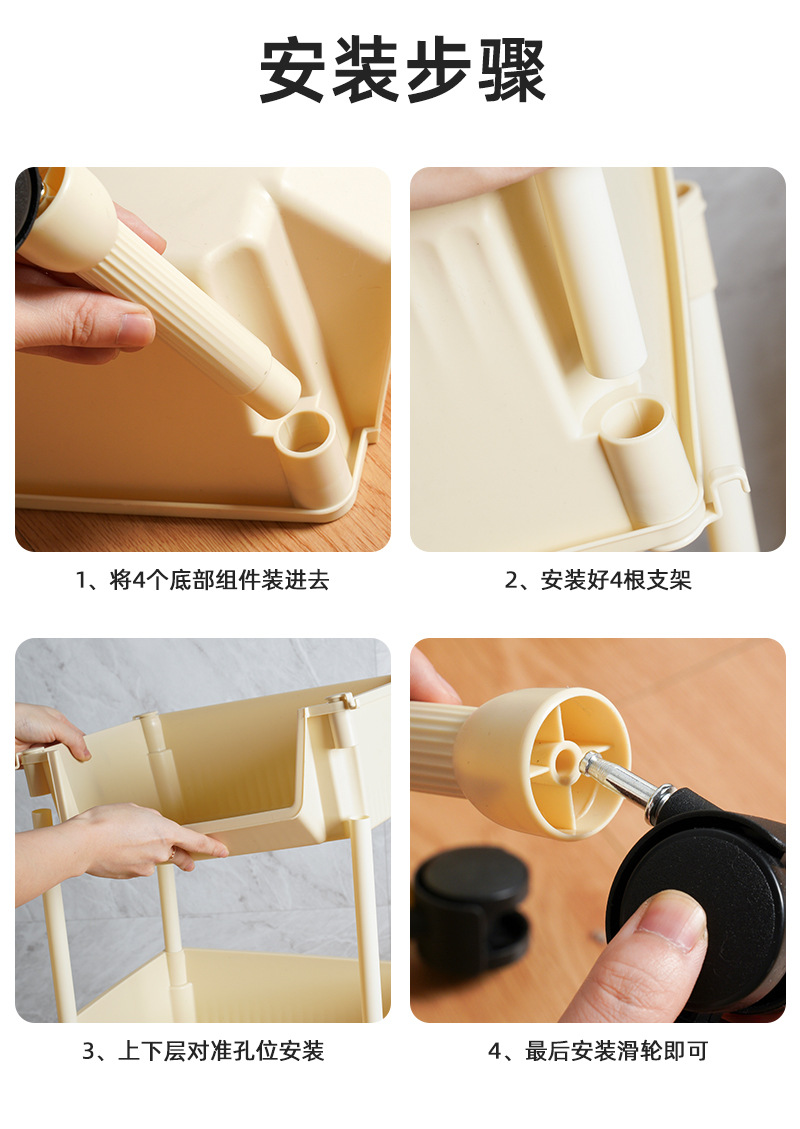 安装步骤

1、将4个底部组件装进去

2、安装好4根支架

3、上下层对准孔位安装

4、最后安装滑轮即可