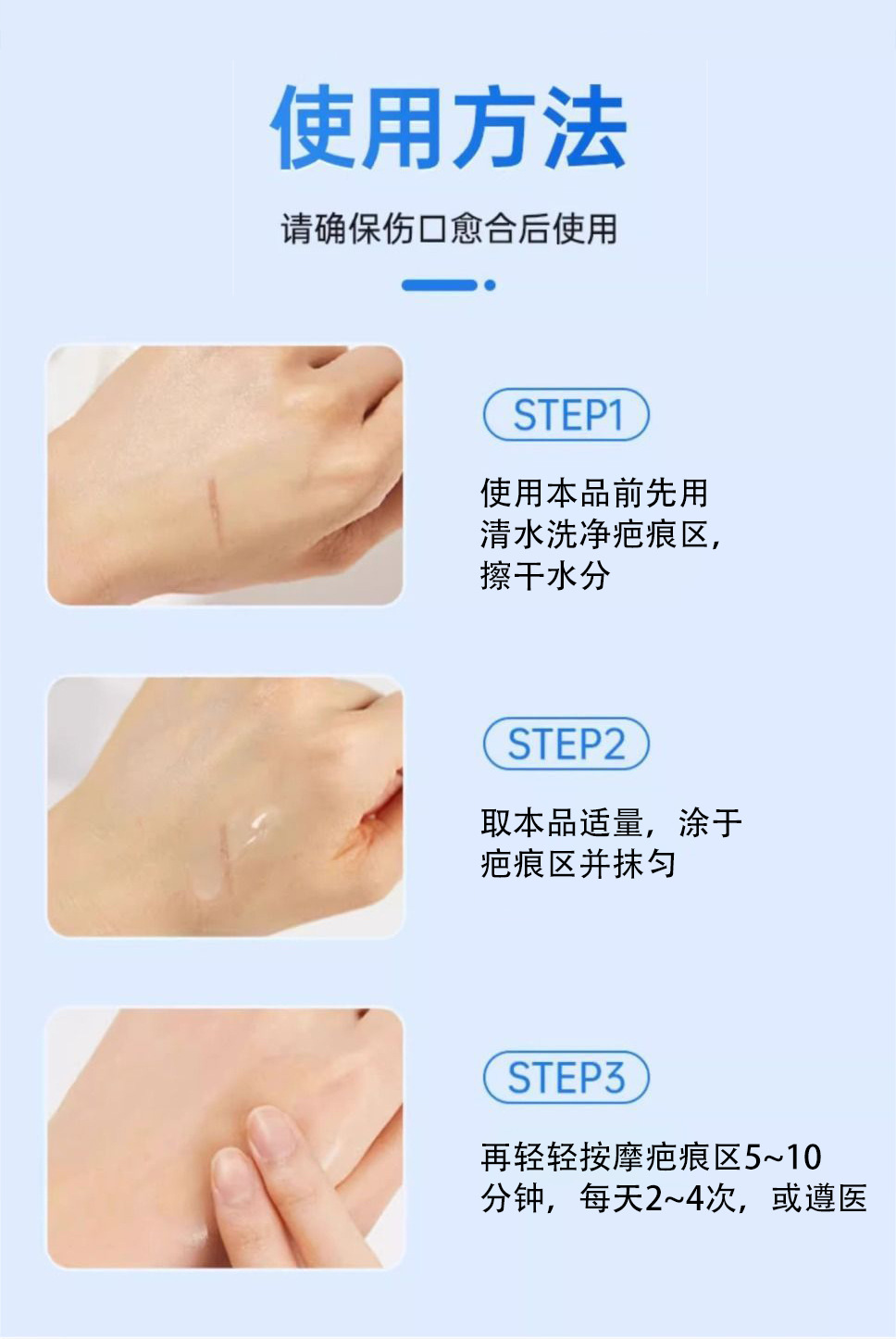 使用方法

请确保伤口愈合后使用

STEP1

使用本品前先用清水洗净疤痕区，擦干水分

STEP2

取本品适量，涂于疤痕区并抹匀

STEP3

再轻轻按摩疤痕区5~10分钟，每天2~4次，或遵医