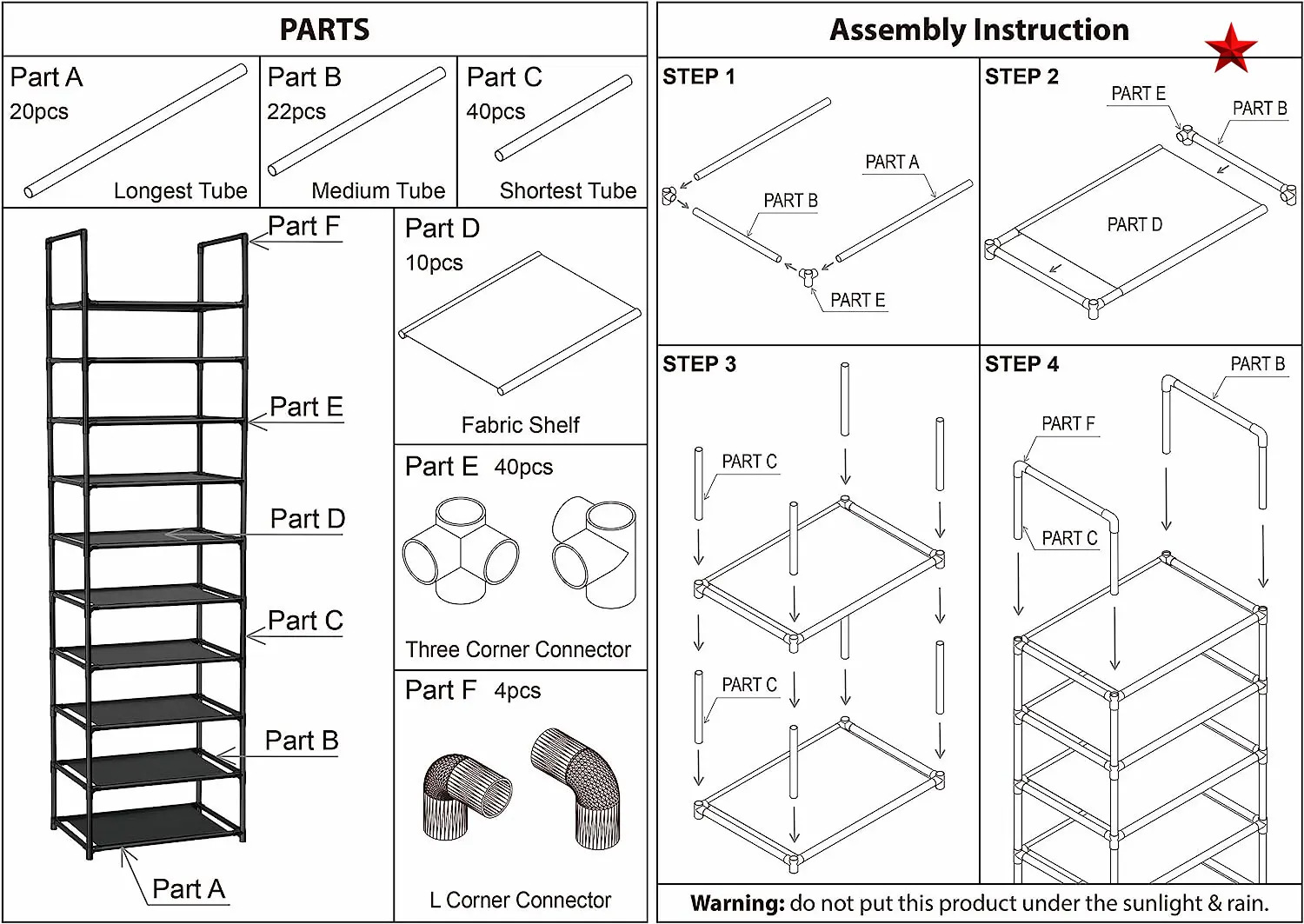 PARTS

Part A
20pcs
Longest Tube

Part B
22pcs
Medium Tube

Part C
40pcs
Shortest Tube

Part F
Part E
Part D
Part C
Part B
Part A

Part D
10pcs
Fabric Shelf

Part E 40pcs
Three Corner Connector

Part F 4pcs
L Corner Connector

Assembly Instruction

STEP 1
PART A
PART B
PART E

STEP 2
PART E
PART B
PART D

STEP 3
PART C
PART C

STEP 4
PART B
PART F
PART C

Warning: do not put this product under the sunlight & rain.