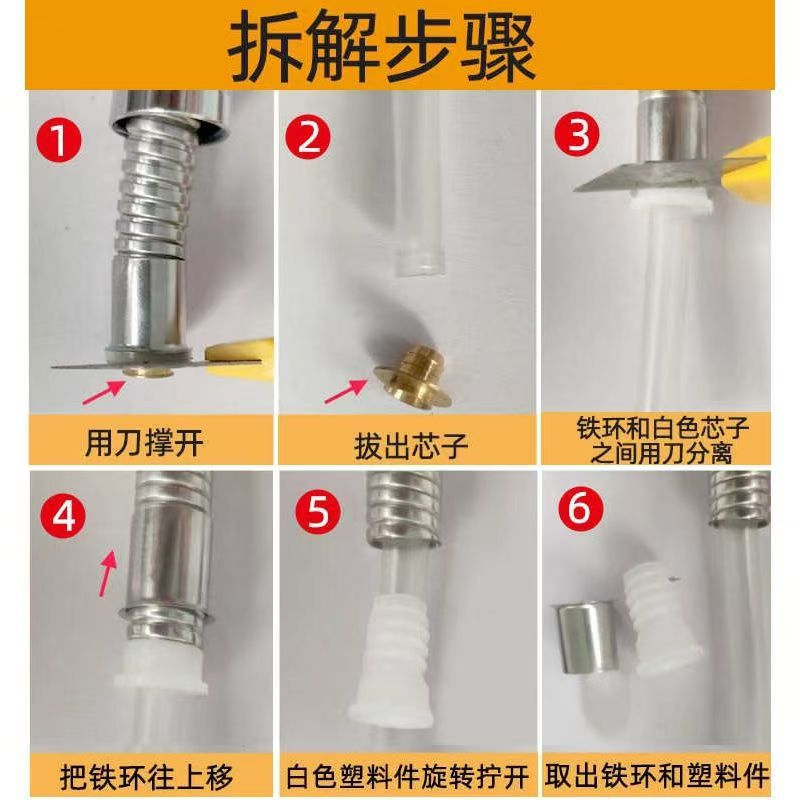 拆解步骤

1
用刀撑开

2
拔出芯子

3
铁环和白色芯子之间用刀分离

4
把铁环往上移

5
白色塑料件旋转拧开

6
取出铁环和塑料件