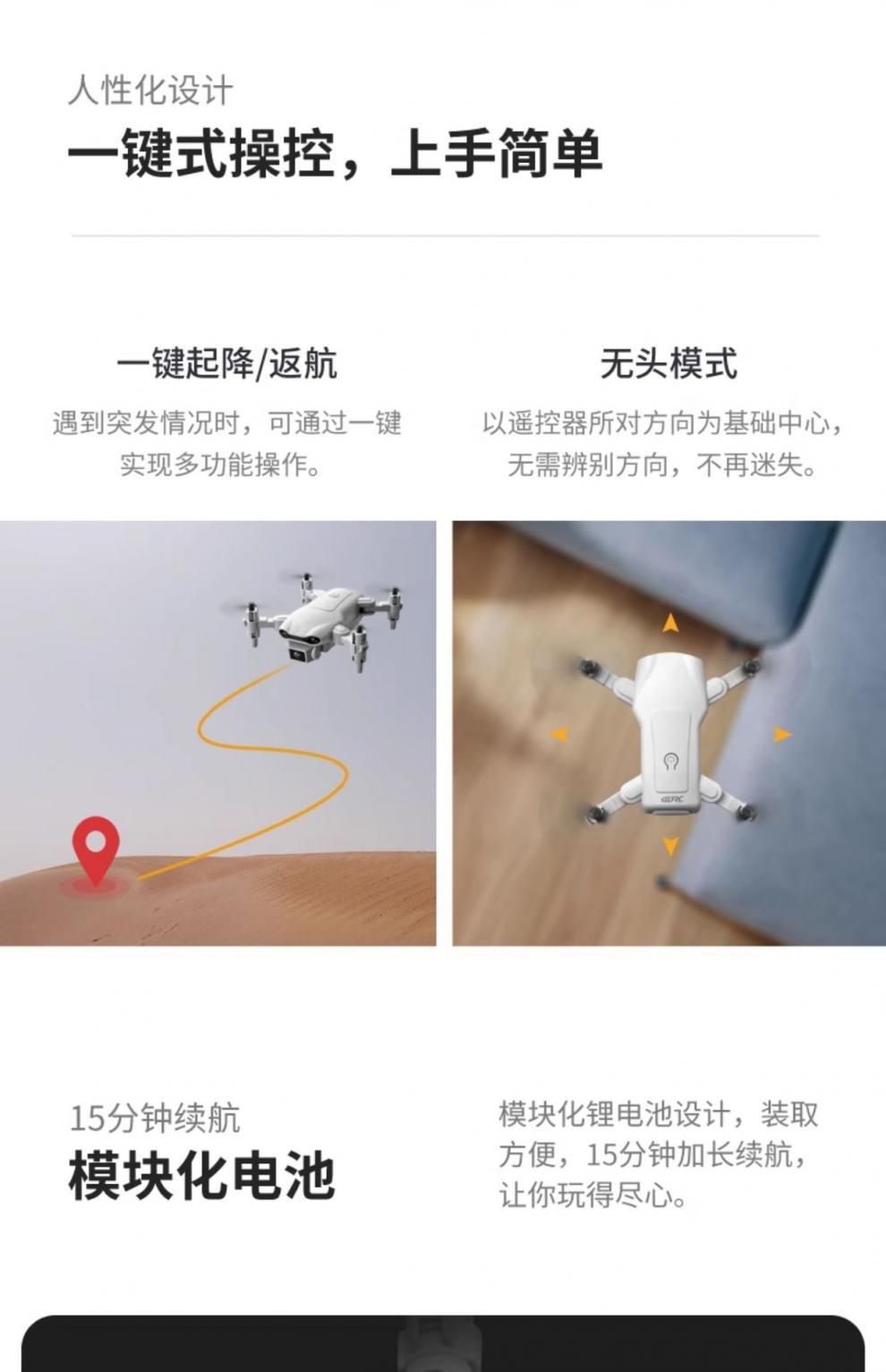 人性化设计
一键式操控，上手简单

一键起降/返航
遇到突发情况时，可通过一键实现多功能操作。

无头模式
以遥控器所对方向为基础中心，无需辨别方向，不再迷失。

4DRC

15分钟续航
模块化电池

模块化锂电池设计，装取方便，15分钟加长续航，让你玩得尽心。