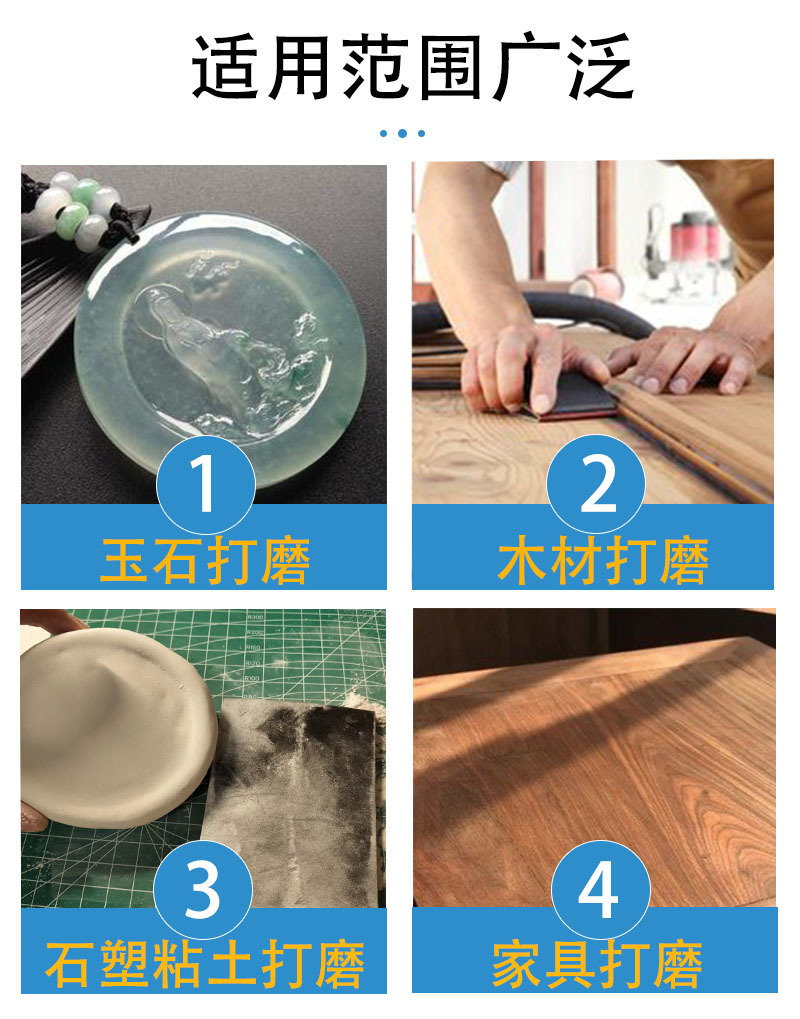 适用范围广泛

1
玉石打磨

2
木材打磨

3
石塑粘土打磨

4
家具打磨