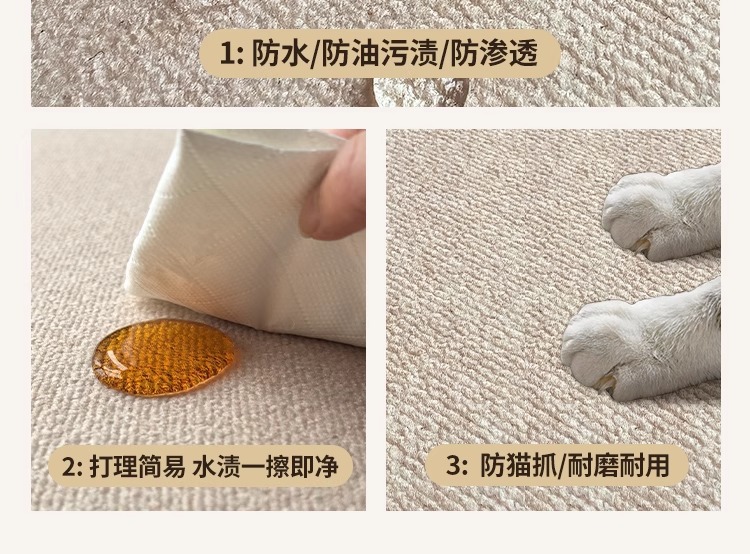 1: 防水/防油污渍/防渗透

2: 打理简易 水渍一擦即净

3: 防猫抓/耐磨耐用