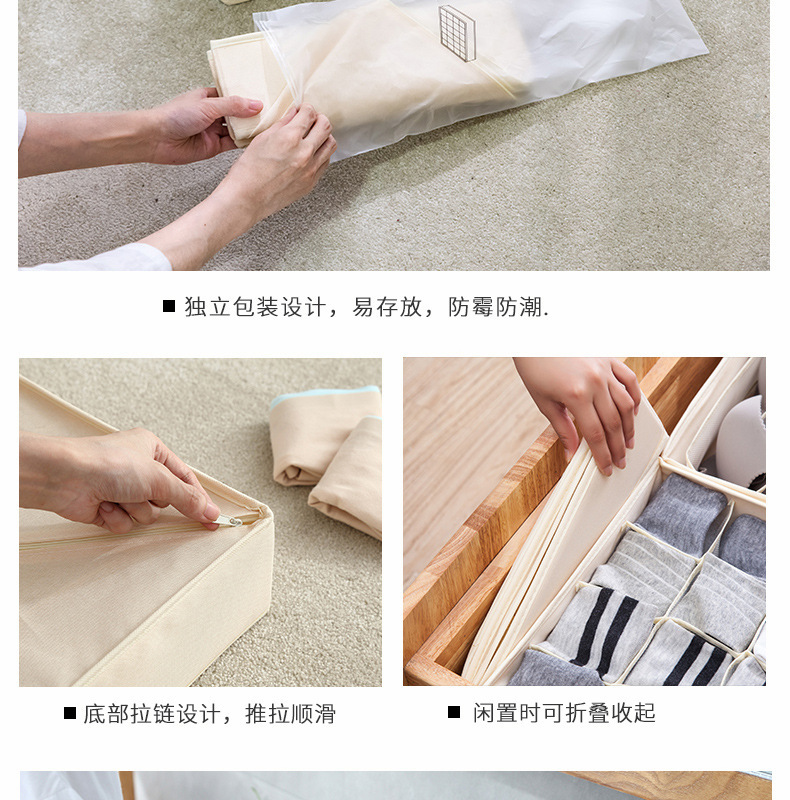 ■ 独立包装设计，易存放，防霉防潮.

■ 底部拉链设计，推拉顺滑

■ 闲置时可折叠收起