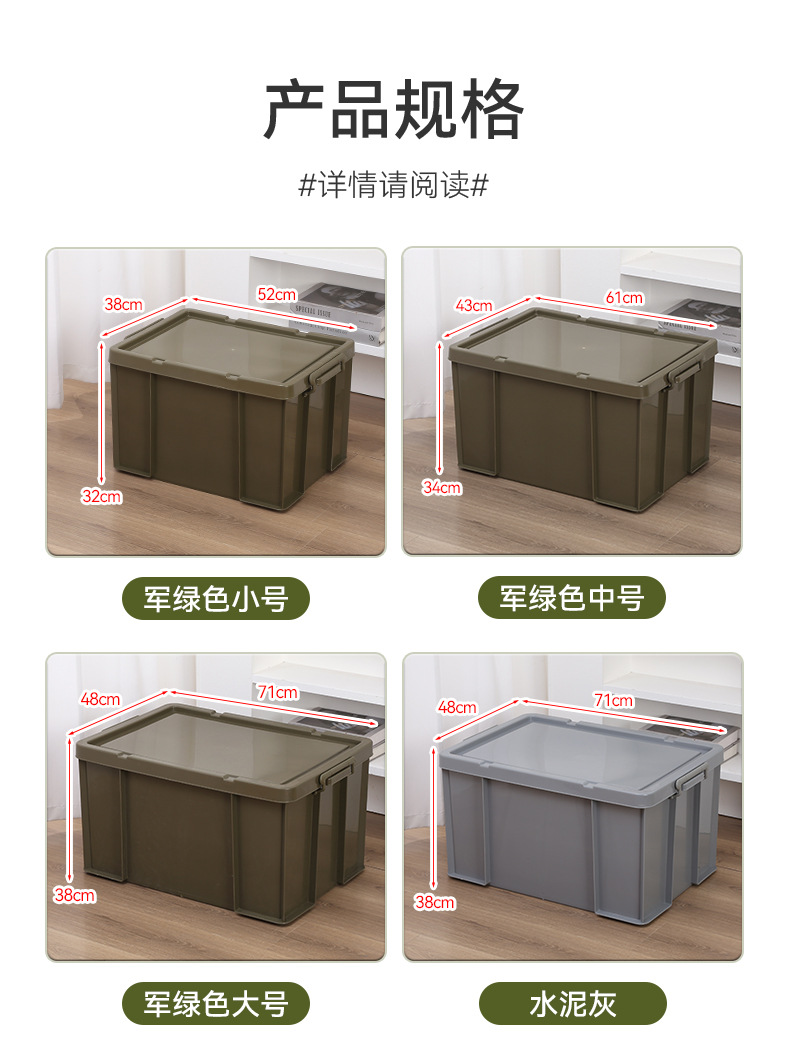 产品规格

#详情请阅读#

38cm
52cm
32cm

军绿色小号

43cm
61cm
34cm

军绿色中号

48cm
71cm
38cm

军绿色大号

48cm
71cm
38cm

水泥灰