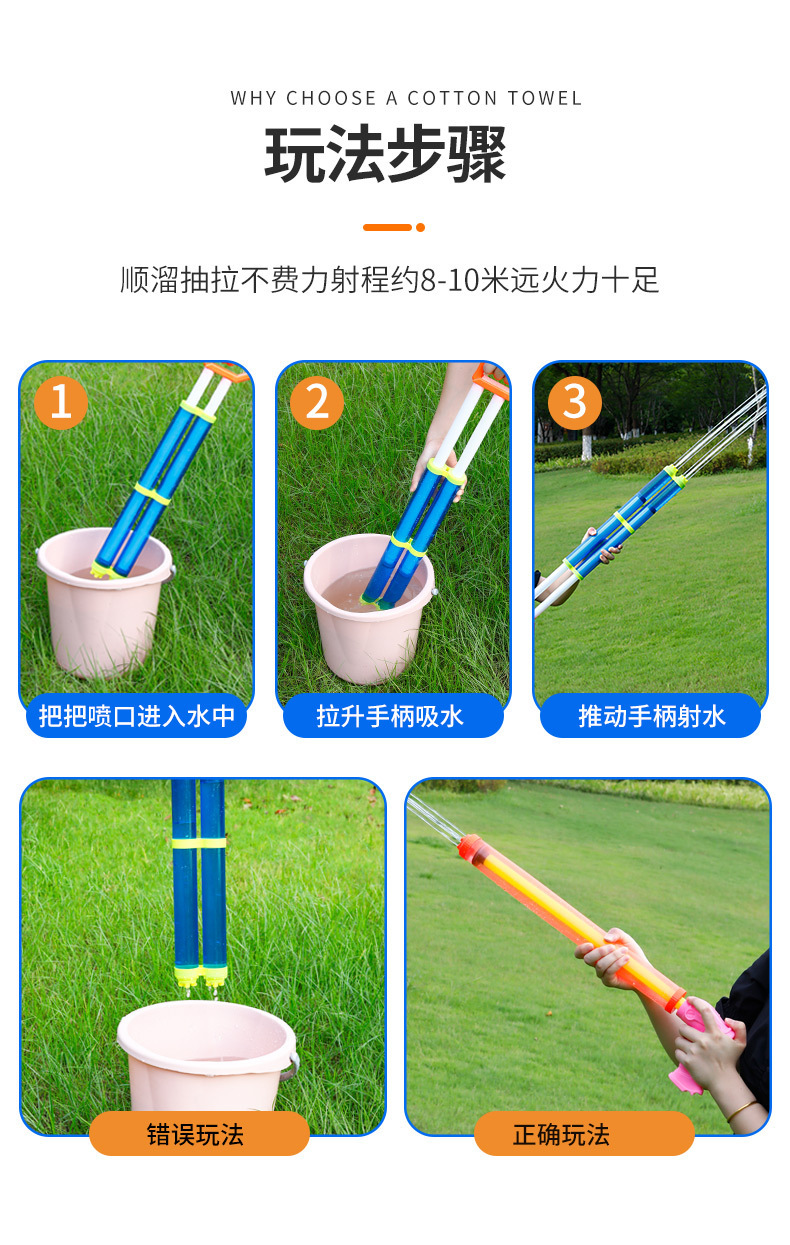 WHY CHOOSE A COTTON TOWEL

玩法步骤

顺溜抽拉不费力射程约8-10米远火力十足

1
把把喷口进入水中

2
拉升手柄吸水

3
推动手柄射水

错误玩法

正确玩法