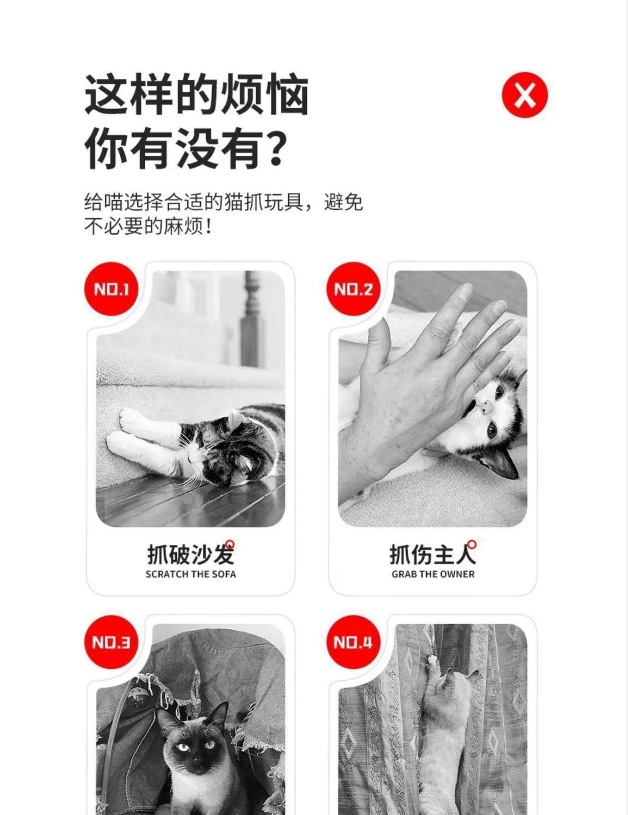 这样的烦恼
你有没有？

给喵选择合适的猫抓玩具，避免不必要的麻烦！

NO.1

抓破沙发
SCRATCH THE SOFA

NO.2

抓伤主人
GRAB THE OWNER

NO.3

NO.4