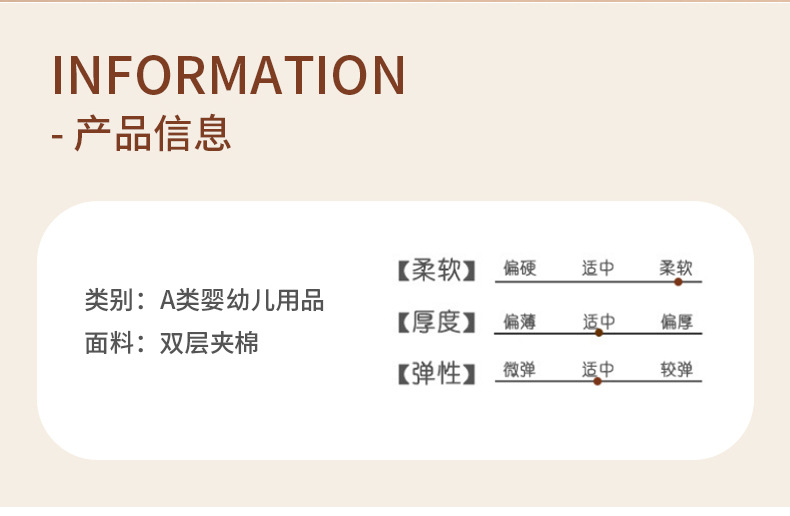 INFORMATION
- 产品信息

类别：A类婴幼儿用品
面料：双层夹棉

【柔软】 偏硬 适中 柔软
【厚度】 偏薄 适中 偏厚
【弹性】 微弹 适中 较弹