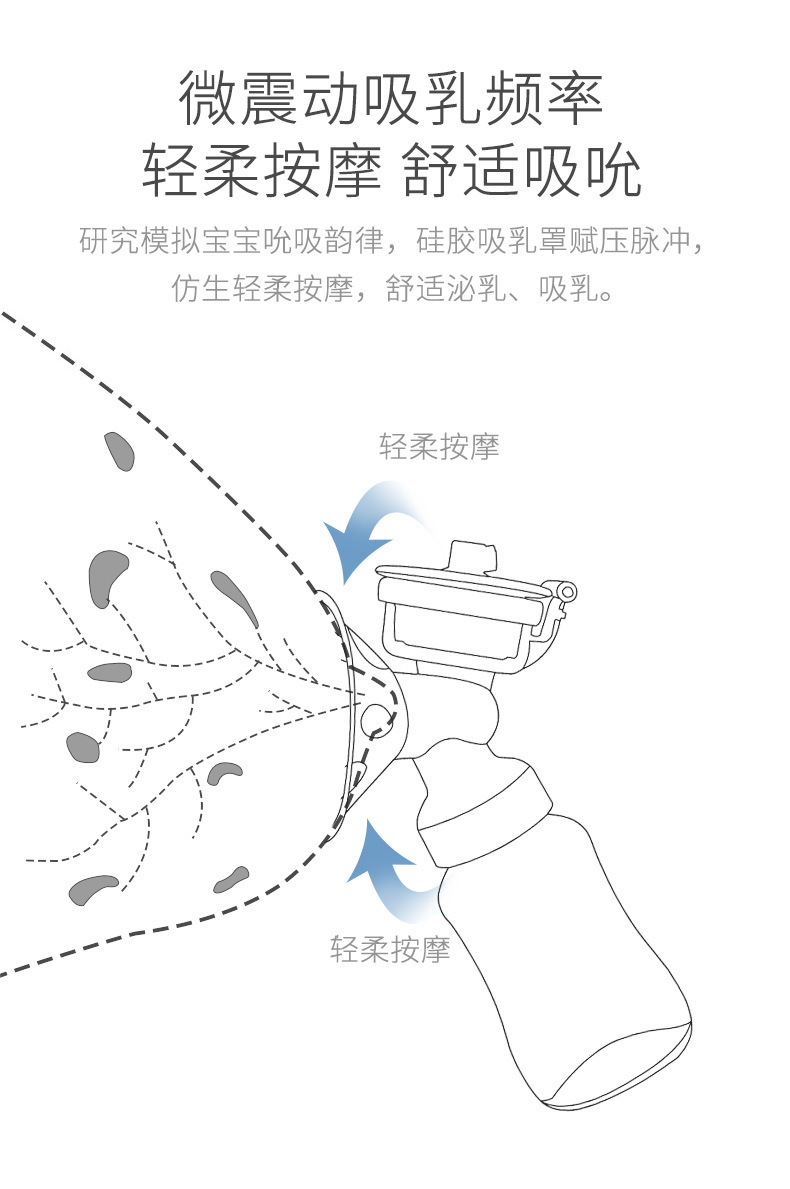 微震动吸乳频率
轻柔按摩 舒适吸吮

研究模拟宝宝吮吸韵律，硅胶吸乳罩赋压脉冲，仿生轻柔按摩，舒适泌乳、吸乳。

轻柔按摩

轻柔按摩