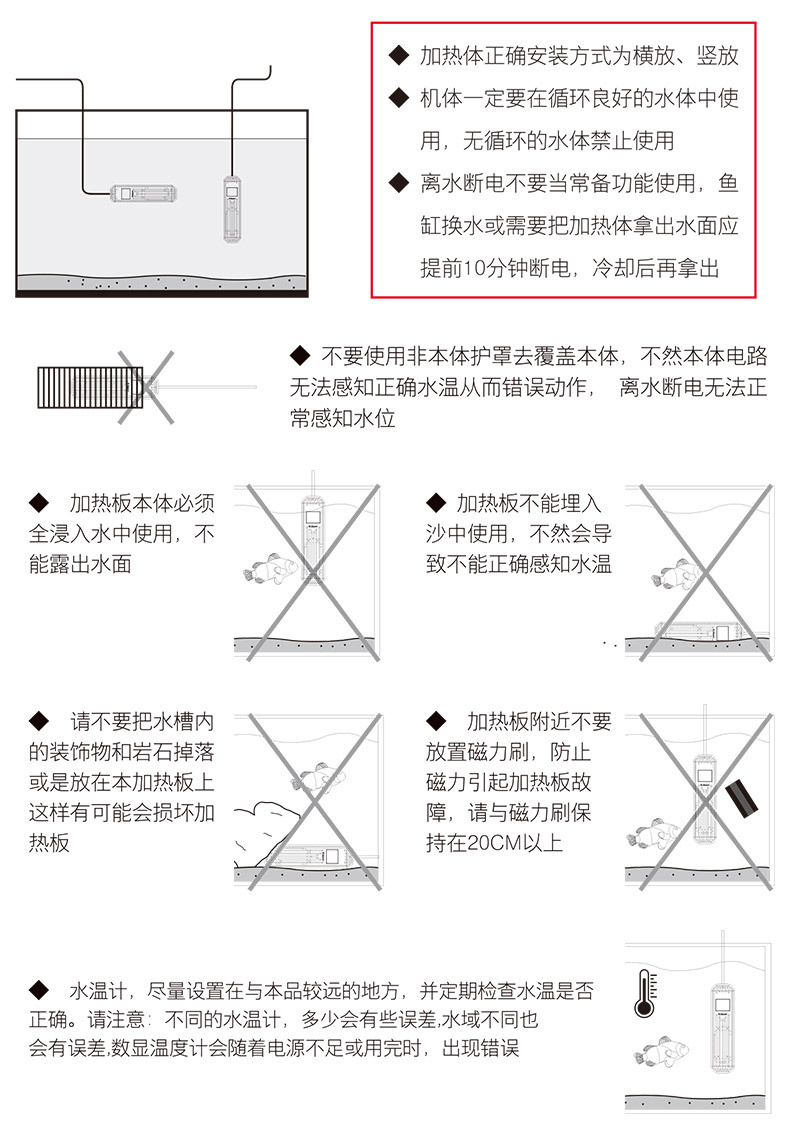 ◆ 加热体正确安装方式为横放、竖放

◆ 机体一定要在循环良好的水体中使用，无循环的水体禁止使用

◆ 离水断电不要当常备功能使用，鱼缸换水或需要把加热体拿出水面应提前10分钟断电，冷却后再拿出

◆ 不要使用非本体护罩去覆盖本体，不然本体电路无法感知正确水温从而错误动作， 离水断电无法正常感知水位

◆ 加热板本体必须全浸入水中使用，不能露出水面

◆ 加热板不能埋入沙中使用，不然会导致不能正确感知水温

◆ 请不要把水槽内的装饰物和岩石掉落或是放在本加热板上这样有可能会损坏加热板

◆ 加热板附近不要放置磁力刷，防止磁力引起加热板故障，请与磁力刷保持在20CM以上

◆ 水温计，尽量设置在与本品较远的地方，并定期检查水温是否正确。请注意：不同的水温计，多少会有些误差,水域不同也会有误差,数显温度计会随着电源不足或用完时，出现错误