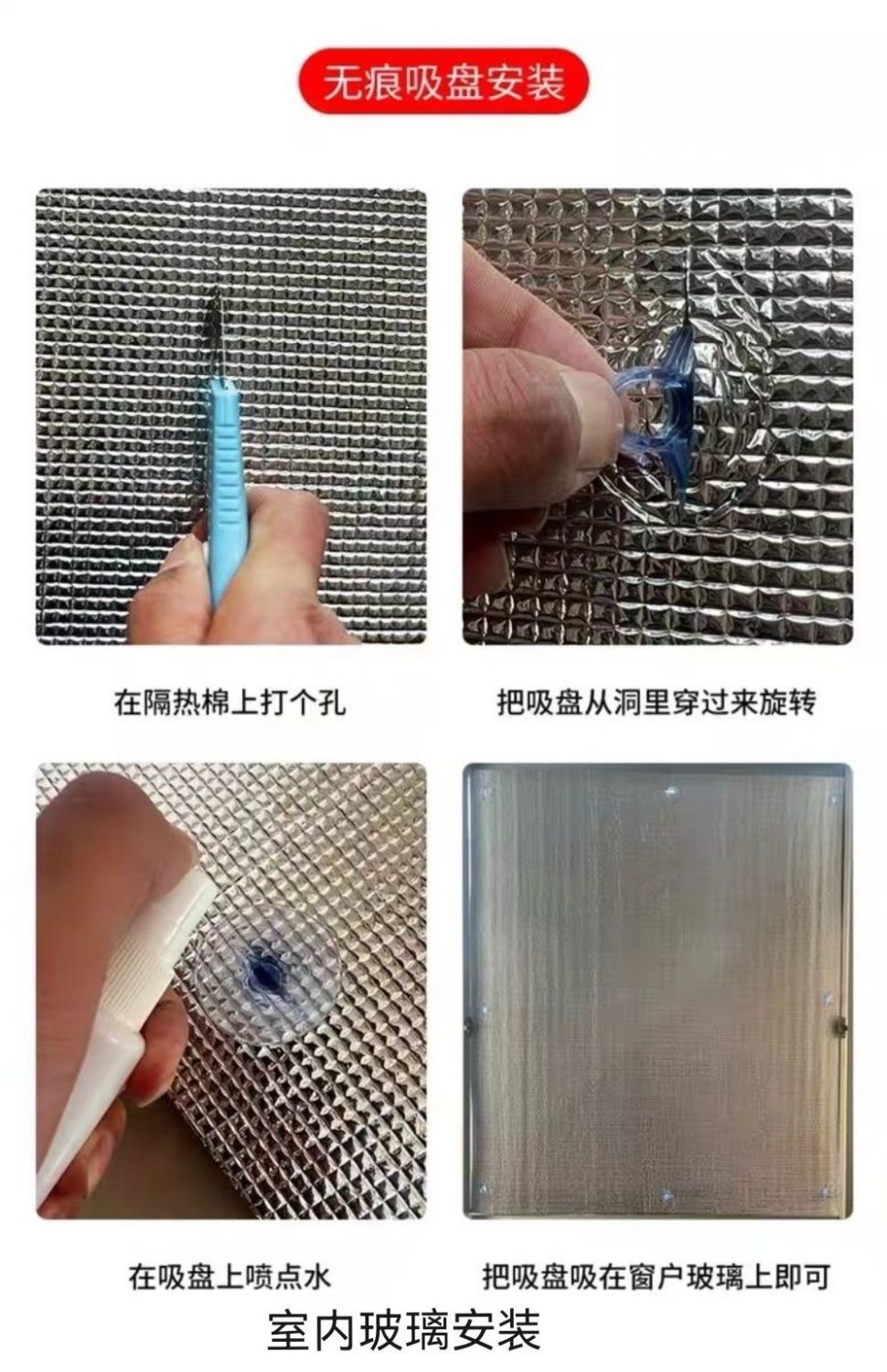 无痕吸盘安装

在隔热棉上打个孔

把吸盘从洞里穿过来旋转

在吸盘上喷点水

把吸盘吸在窗户玻璃上即可

室内玻璃安装