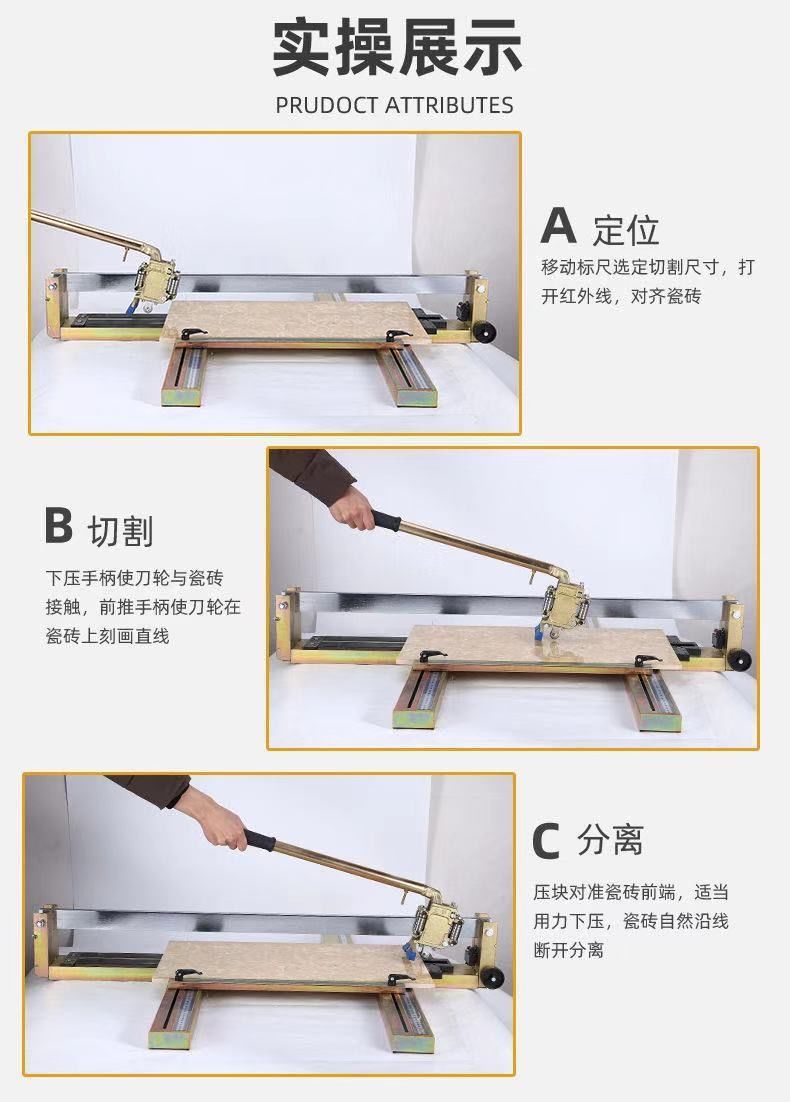 实操展示

PRUDOCT ATTRIBUTES

A 定位

移动标尺选定切割尺寸，打开红外线，对齐瓷砖

B 切割

下压手柄使刀轮与瓷砖接触，前推手柄使刀轮在瓷砖上刻画直线

C 分离

压块对准瓷砖前端，适当用力下压，瓷砖自然沿线断开分离