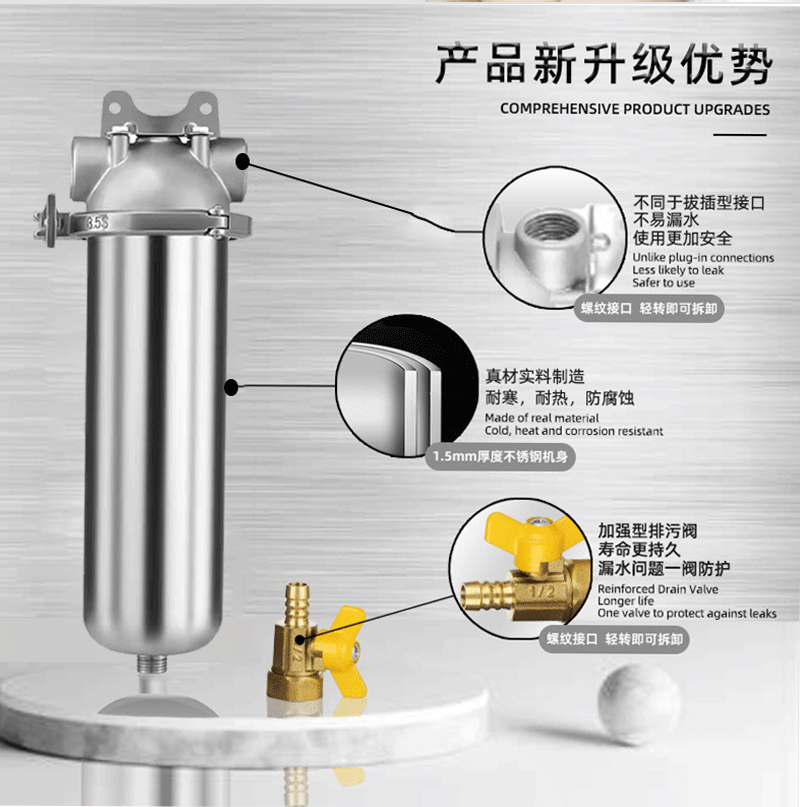 产品新升级优势

COMPREHENSIVE PRODUCT UPGRADES

3.5S

不同于拔插型接口
不易漏水
使用更加安全
Unlike plug-in connections
Less likely to leak
Safer to use

螺纹接口 轻转即可拆卸

真材实料制造
耐寒，耐热，防腐蚀
Made of real material
Cold, heat and corrosion resistant

1.5mm厚度不锈钢机身

加强型排污阀
寿命更持久
漏水问题一阀防护
Reinforced Drain Valve
Longer life
One valve to protect against leaks

1/2

螺纹接口 轻转即可拆卸

1/2