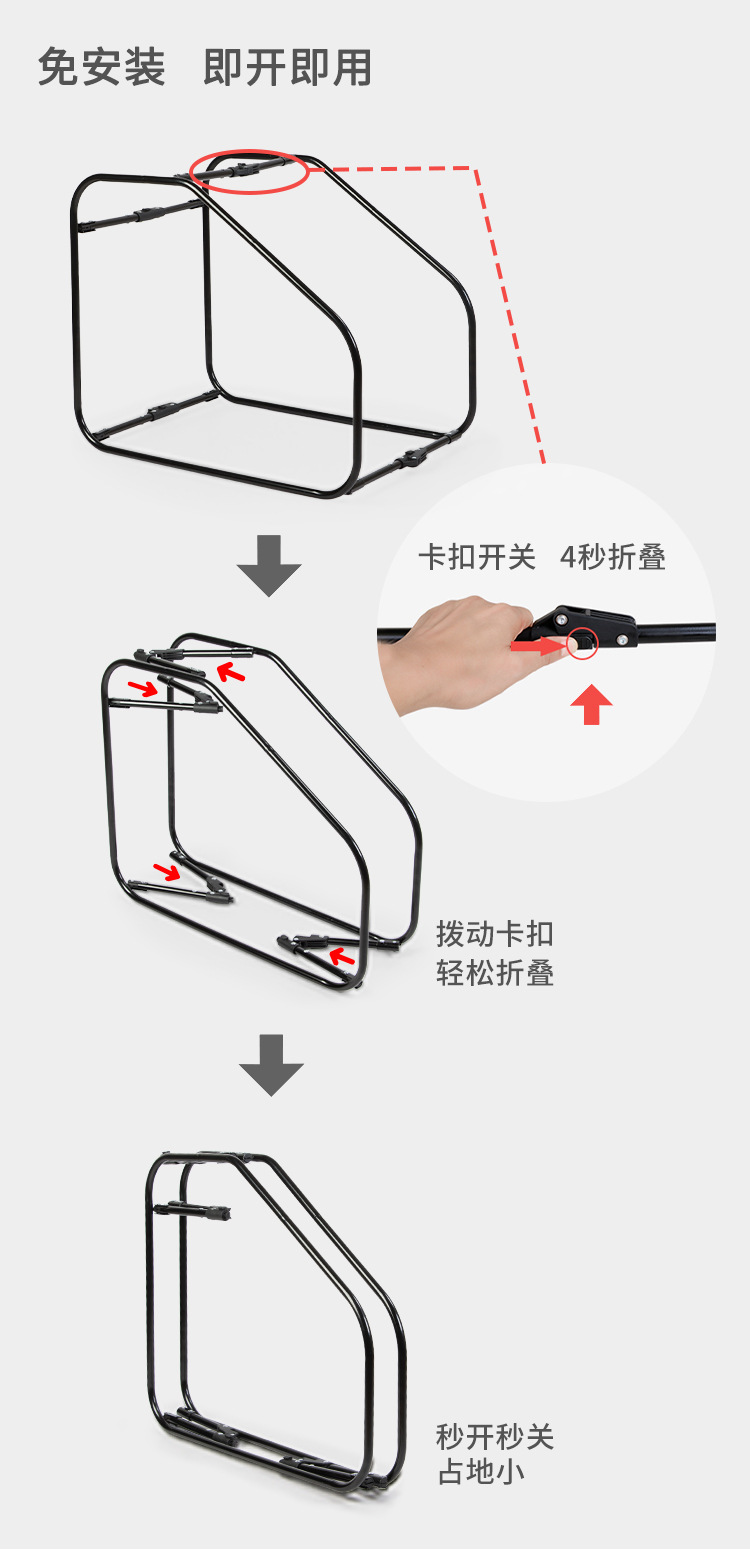 免安装　即开即用

卡扣开关　4秒折叠

拨动卡扣
轻松折叠

秒开秒关
占地小