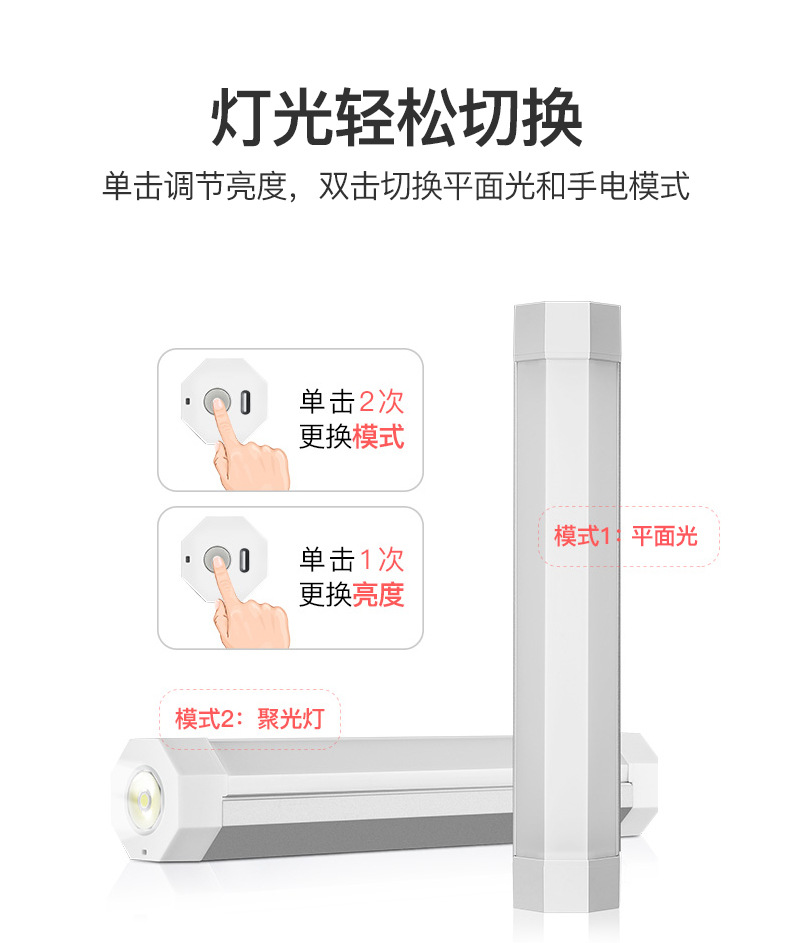 灯光轻松切换

单击调节亮度，双击切换平面光和手电模式

单击2次
更换模式

单击1次
更换亮度

模式1：平面光

模式2：聚光灯