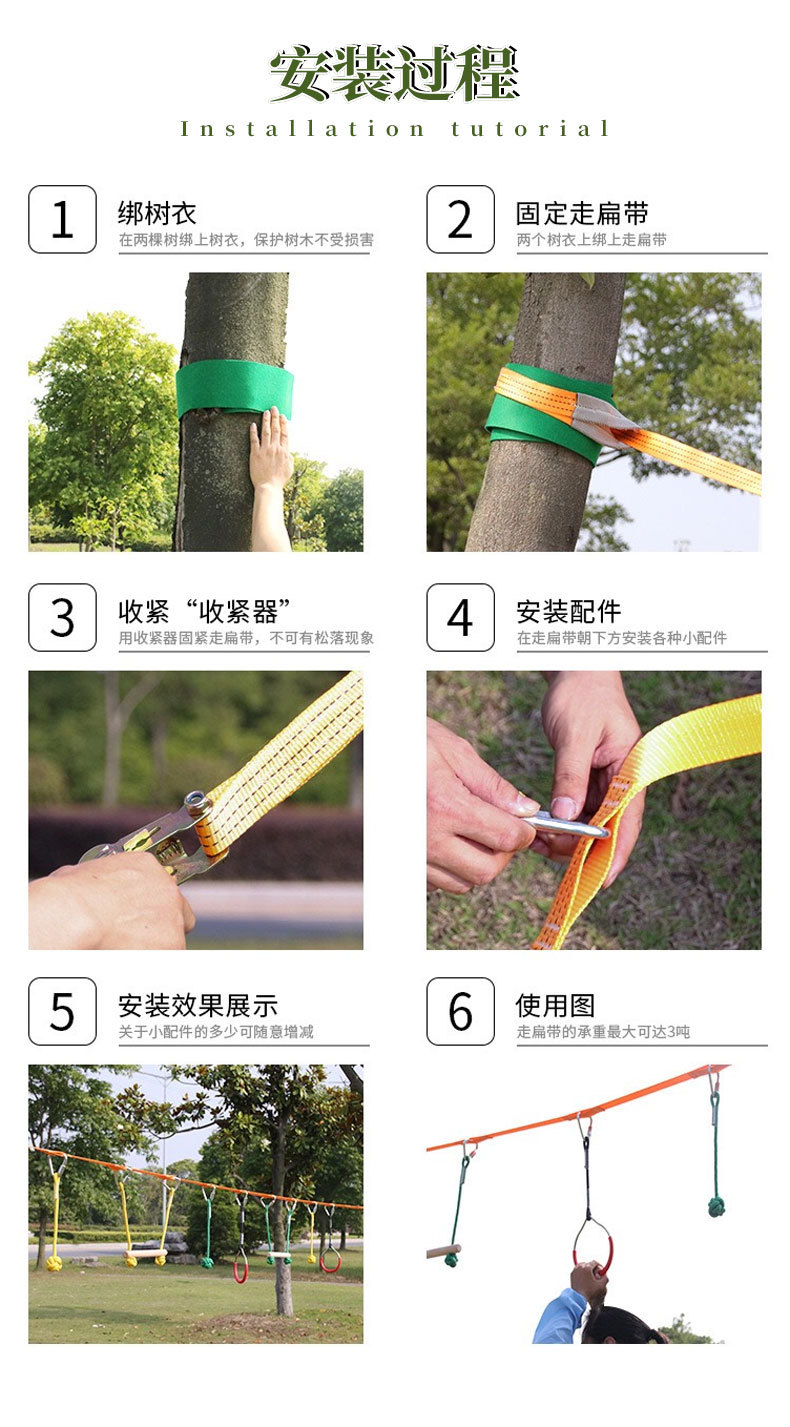 安装过程

Installation tutorial

1 绑树衣
在两棵树绑上树衣，保护树木不受损害

2 固定走扁带
两个树衣上绑上走扁带

3 收紧“收紧器”
用收紧器固紧走扁带，不可有松落现象

4 安装配件
在走扁带朝下方安装各种小配件

5 安装效果展示
关于小配件的多少可随意增减

6 使用图
走扁带的承重最大可达3吨