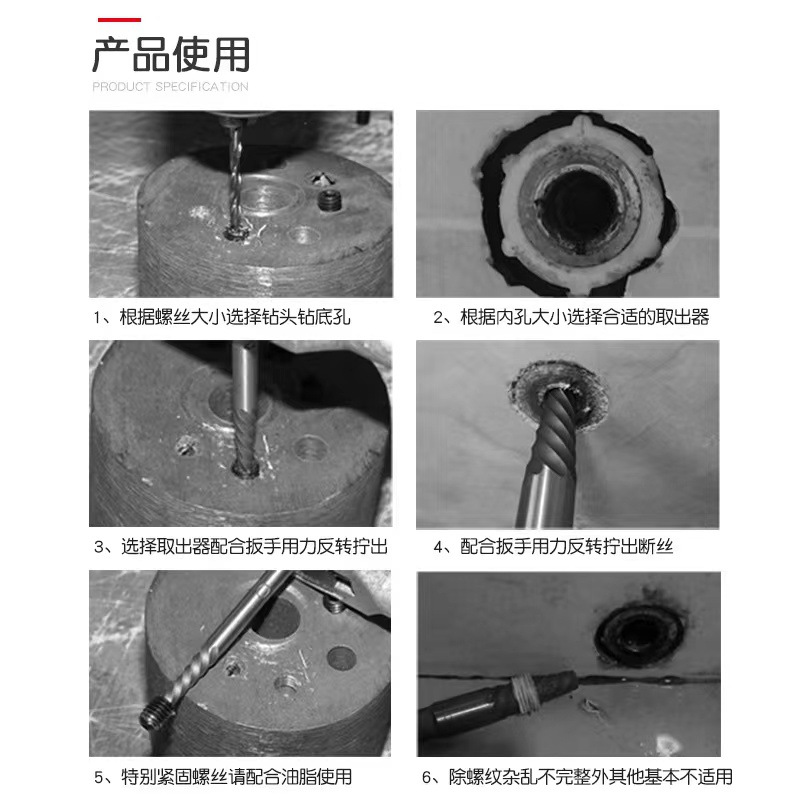 产品使用

PRODUCT SPECIFICATION

1、根据螺丝大小选择钻头钻底孔

2、根据内孔大小选择合适的取出器

3、选择取出器配合扳手用力反转拧出

4、配合扳手用力反转拧出断丝

5、特别紧固螺丝请配合油脂使用

6、除螺纹杂乱不完整外其他基本不适用