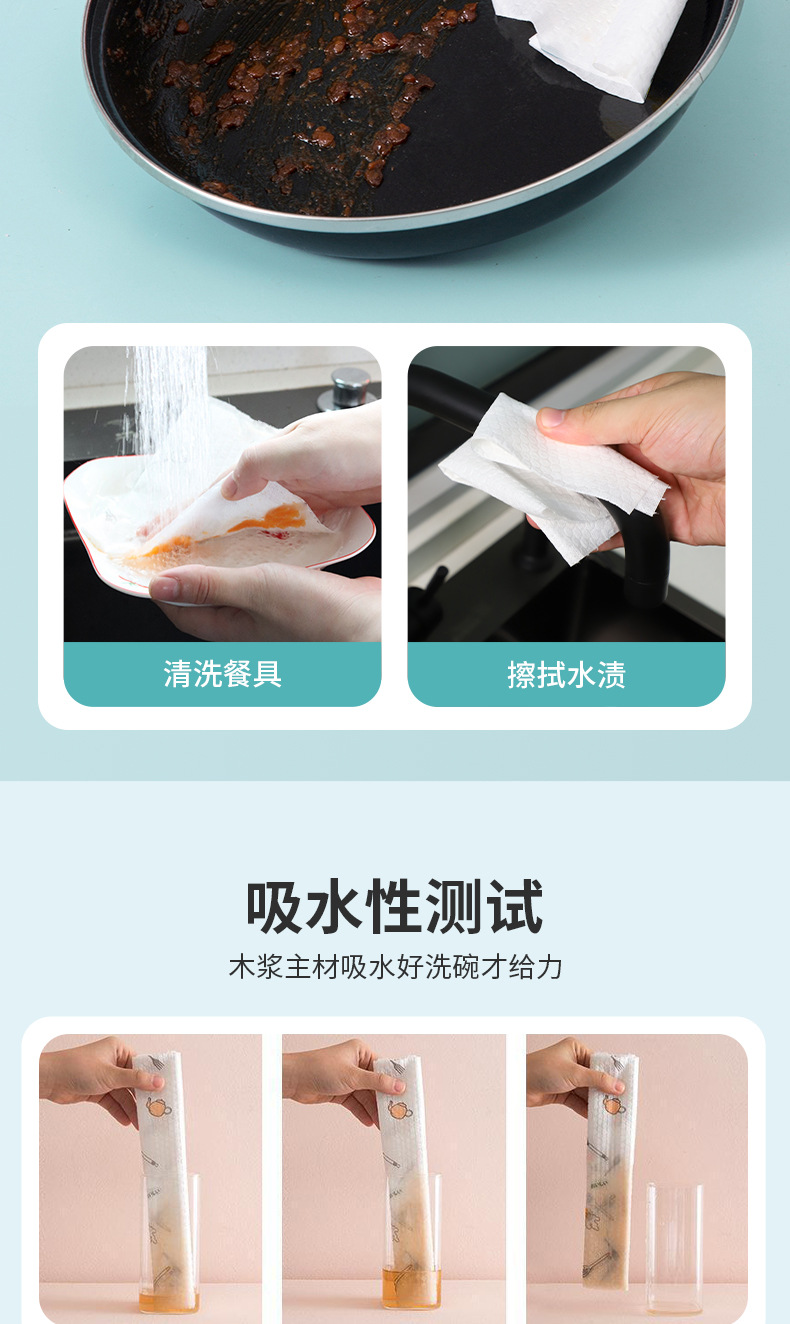 清洗餐具

擦拭水渍

吸水性测试

木浆主材吸水好洗碗才给力