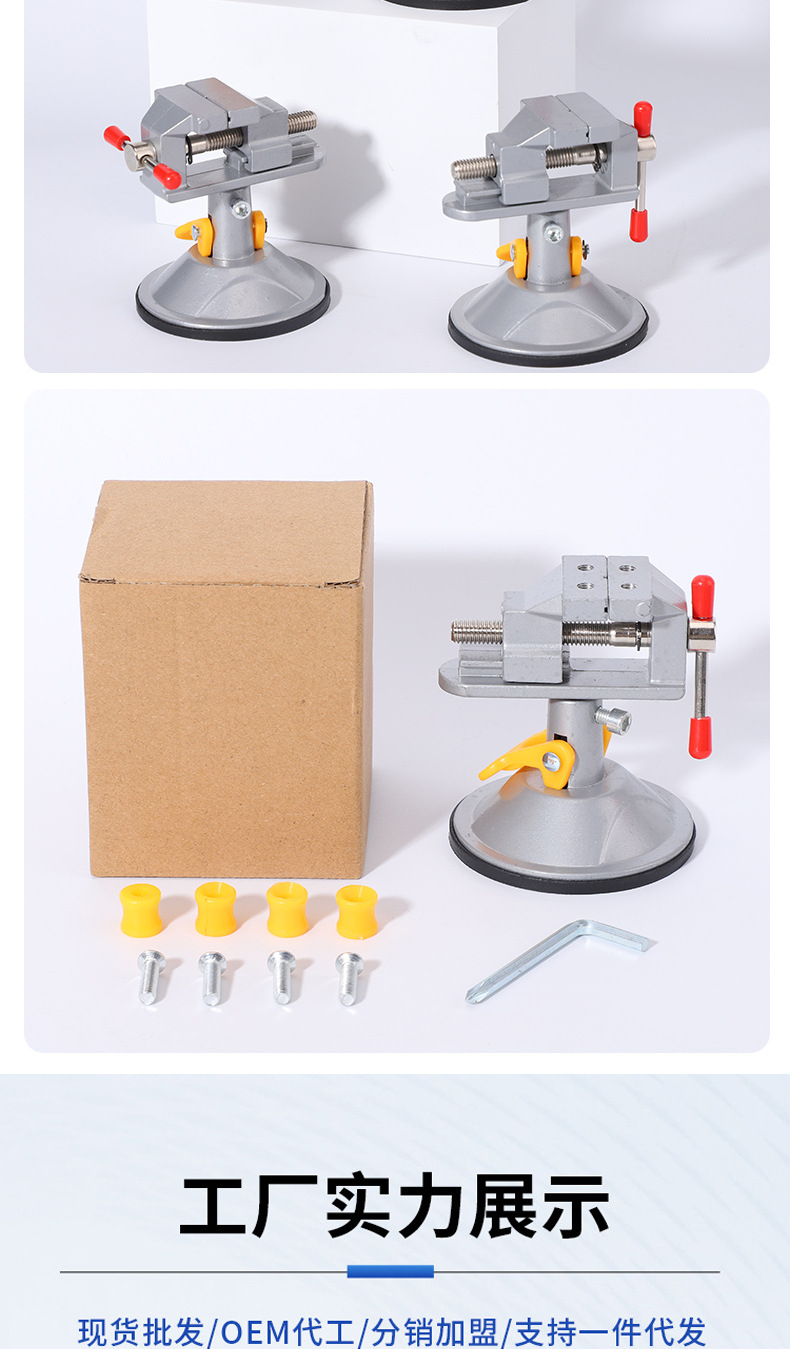 工厂实力展示

现货批发/OEM代工/分销加盟/支持一件代发