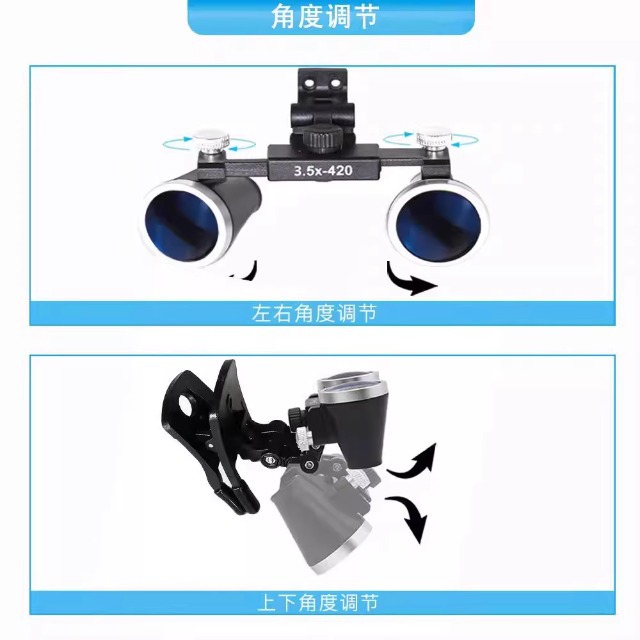 角度调节

3.5x-420

左右角度调节

上下角度调节