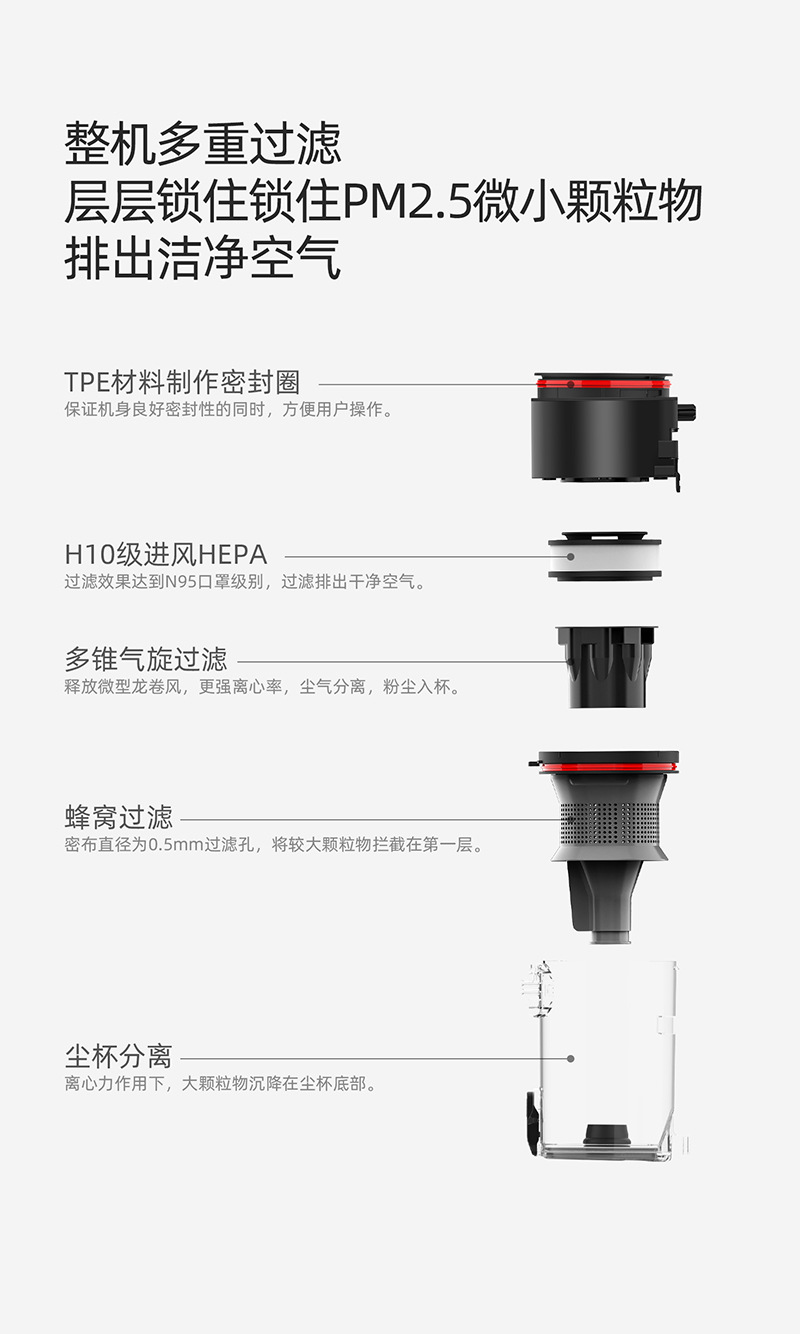 整机多重过滤
层层锁住锁住PM2.5微小颗粒物
排出洁净空气

TPE材料制作密封圈
保证机身良好密封性的同时，方便用户操作。

H10级进风HEPA
过滤效果达到N95口罩级别，过滤排出干净空气。

多锥气旋过滤
释放微型龙卷风，更强离心率，尘气分离，粉尘入杯。

蜂窝过滤
密布直径为0.5mm过滤孔，将较大颗粒物拦截在第一层。

尘杯分离
离心力作用下，大颗粒物沉降在尘杯底部。