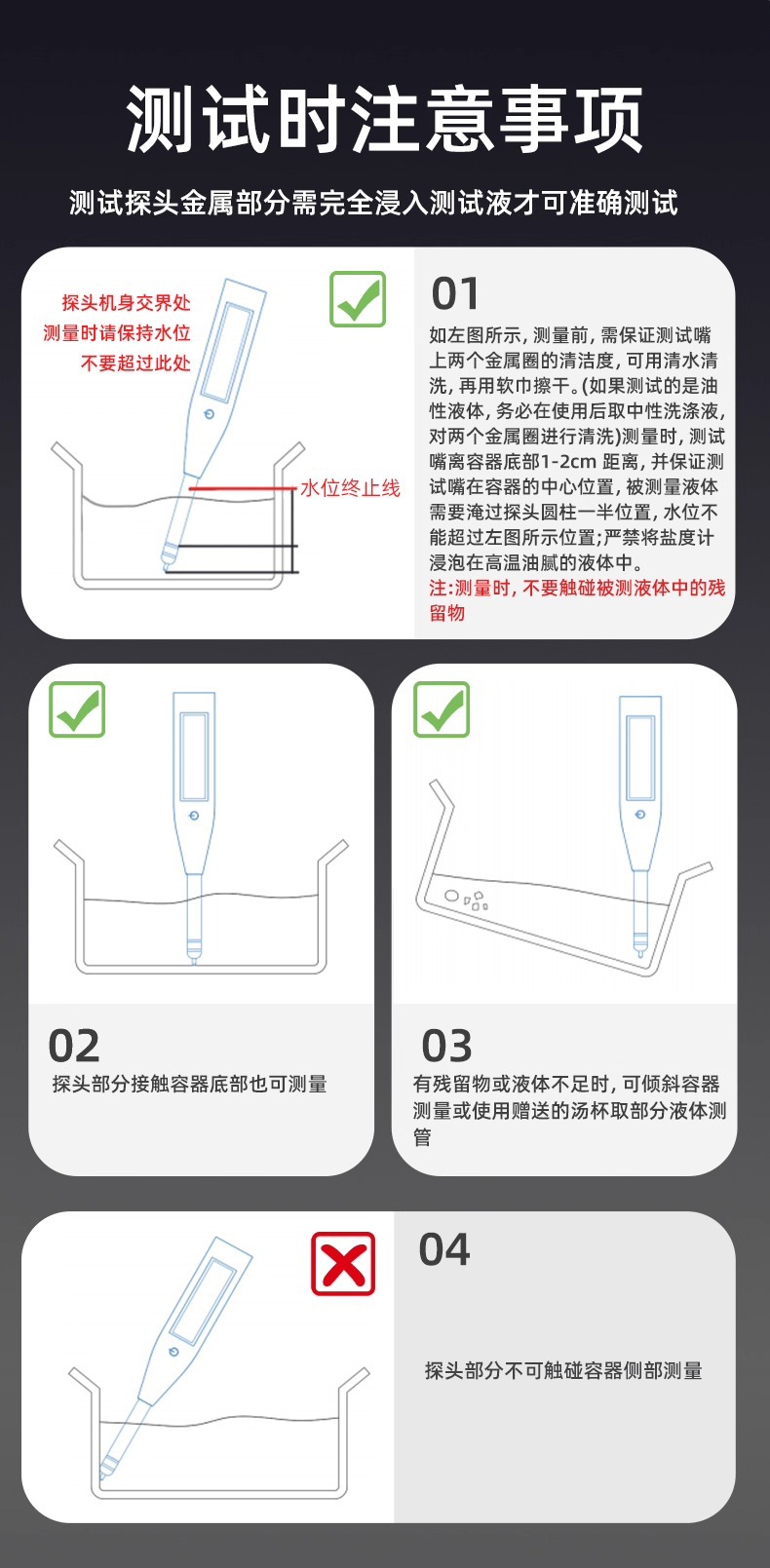 测试时注意事项

测试探头金属部分需完全浸入测试液才可准确测试

探头机身交界处
测量时请保持水位
不要超过此处

水位终止线

01

如左图所示，测量前，需保证测试嘴上两个金属圈的清洁度，可用清水清洗，再用软巾擦干。(如果测试的是油性液体，务必在使用后取中性洗涤液，对两个金属圈进行清洗)测量时，测试嘴离容器底部1-2cm 距离，并保证测试嘴在容器的中心位置，被测量液体需要淹过探头圆柱一半位置，水位不能超过左图所示位置；严禁将盐度计浸泡在高温油腻的液体中。

注：测量时，不要触碰被测液体中的残留物

02

探头部分接触容器底部也可测量

03

有残留物或液体不足时，可倾斜容器测量或使用赠送的汤杯取部分液体测管

04

探头部分不可触碰容器侧部测量