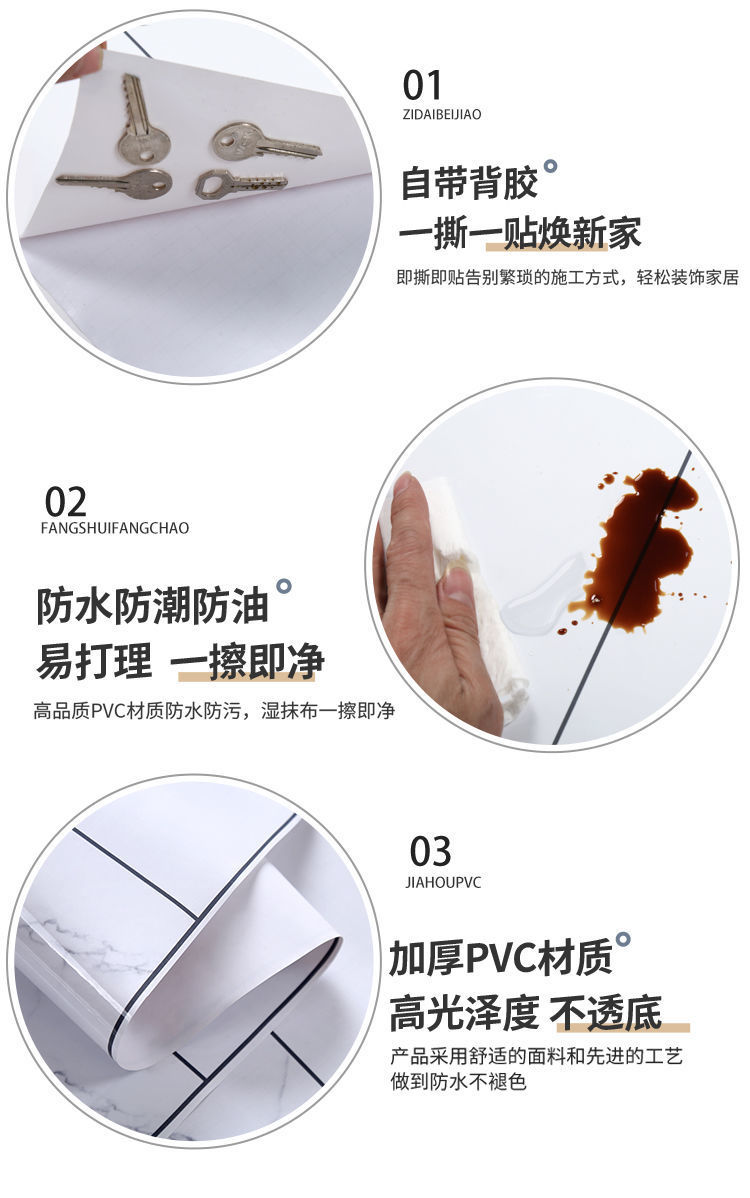 01
ZIDAIBEIJIAO

自带背胶
一撕一贴焕新家

即撕即贴告别繁琐的施工方式，轻松装饰家居

02
FANGSHUIFANGCHAO

防水防潮防油
易打理 一擦即净

高品质PVC材质防水防污，湿抹布一擦即净

03
JIAHOUPVC

加厚PVC材质
高光泽度 不透底

产品采用舒适的面料和先进的工艺做到防水不褪色