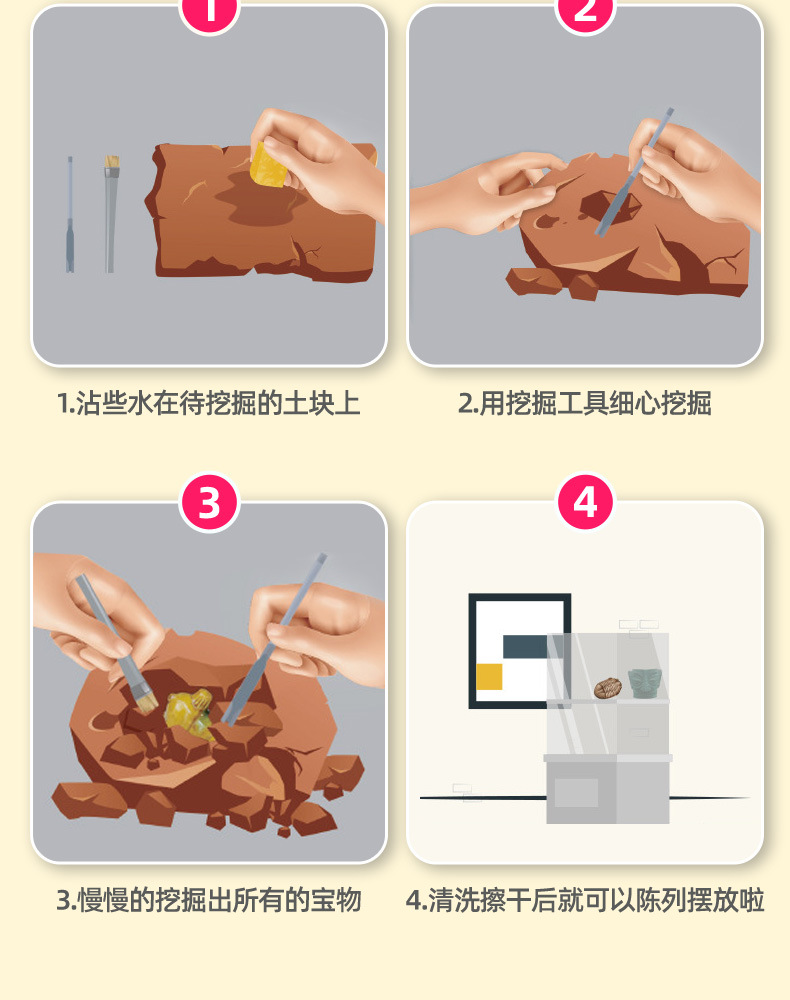 1

2

1.沾些水在待挖掘的土块上

2.用挖掘工具细心挖掘

3

4

3.慢慢的挖掘出所有的宝物

4.清洗擦干后就可以陈列摆放啦