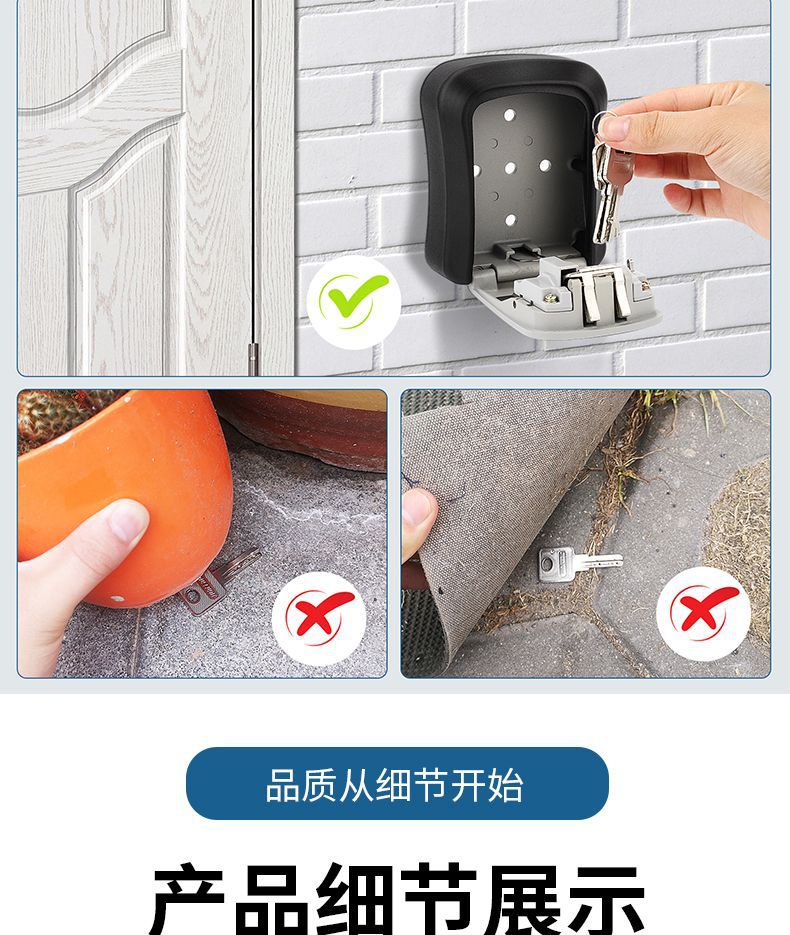 品质从细节开始

产品细节展示