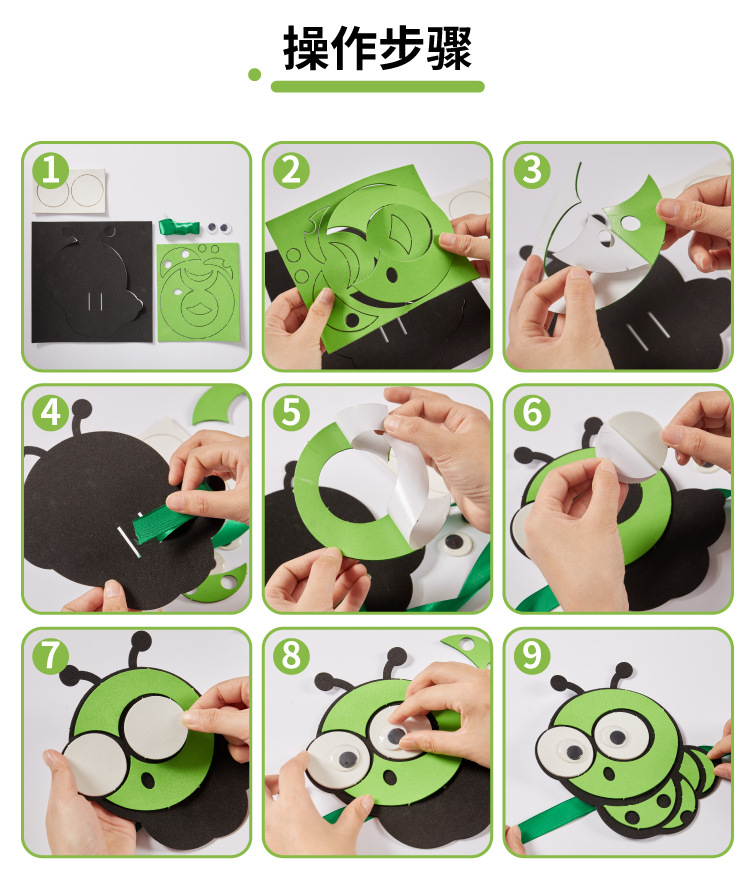 操作步骤

1

2

3

4

5

6

7

8

9