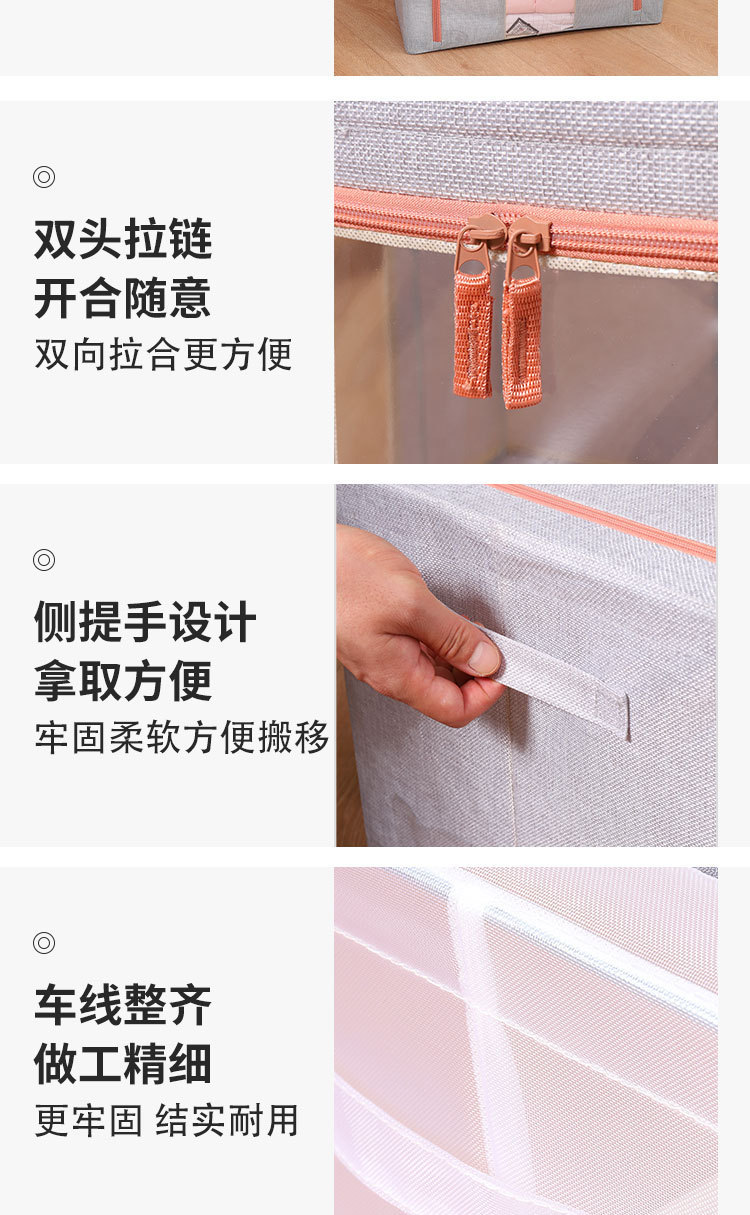 ◎

双头拉链
开合随意
双向拉合更方便

◎

侧提手设计
拿取方便
牢固柔软方便搬移

◎

车线整齐
做工精细
更牢固 结实耐用