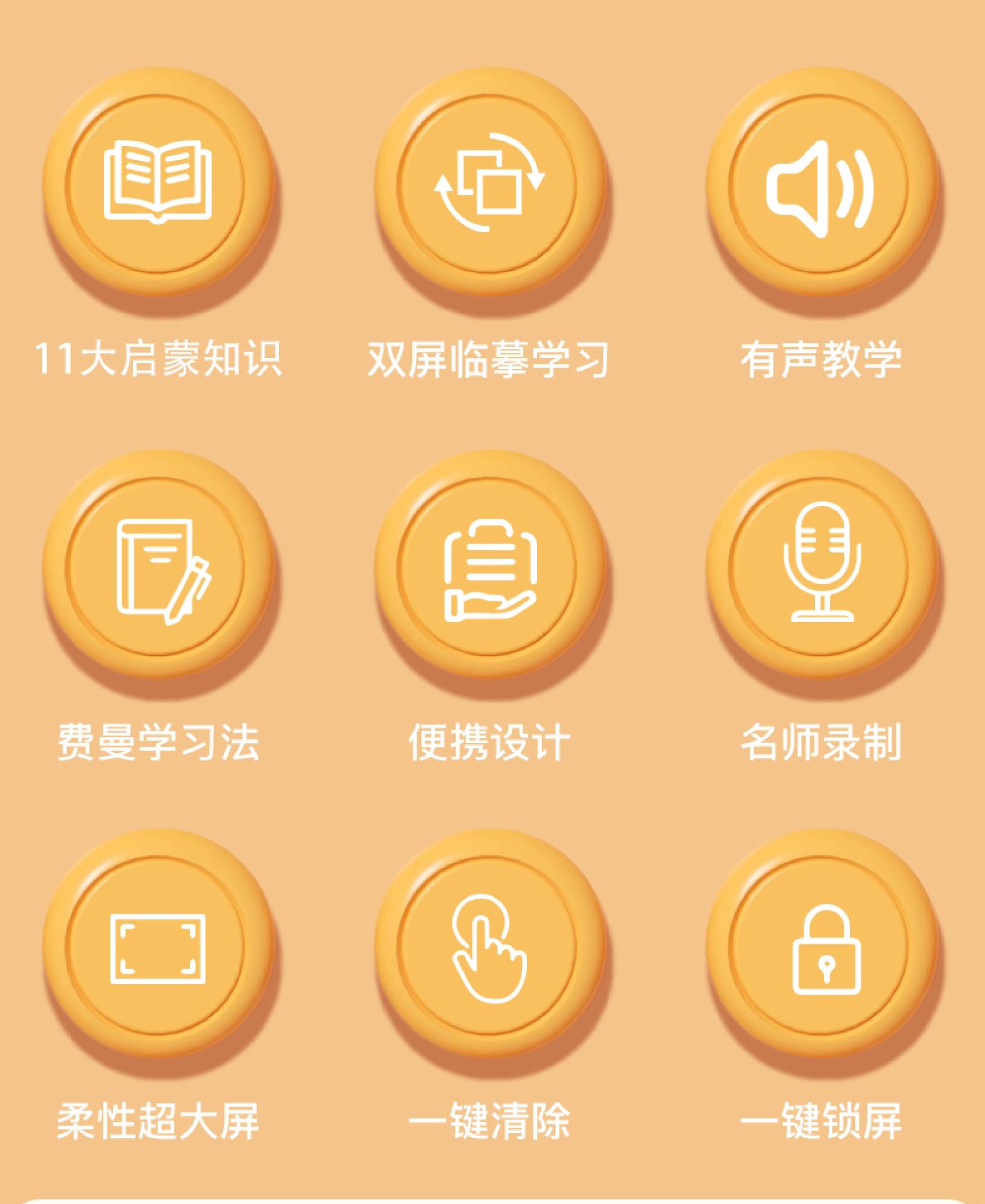 11大启蒙知识

双屏临摹学习

有声教学

费曼学习法

便携设计

名师录制

柔性超大屏

一键清除

一键锁屏