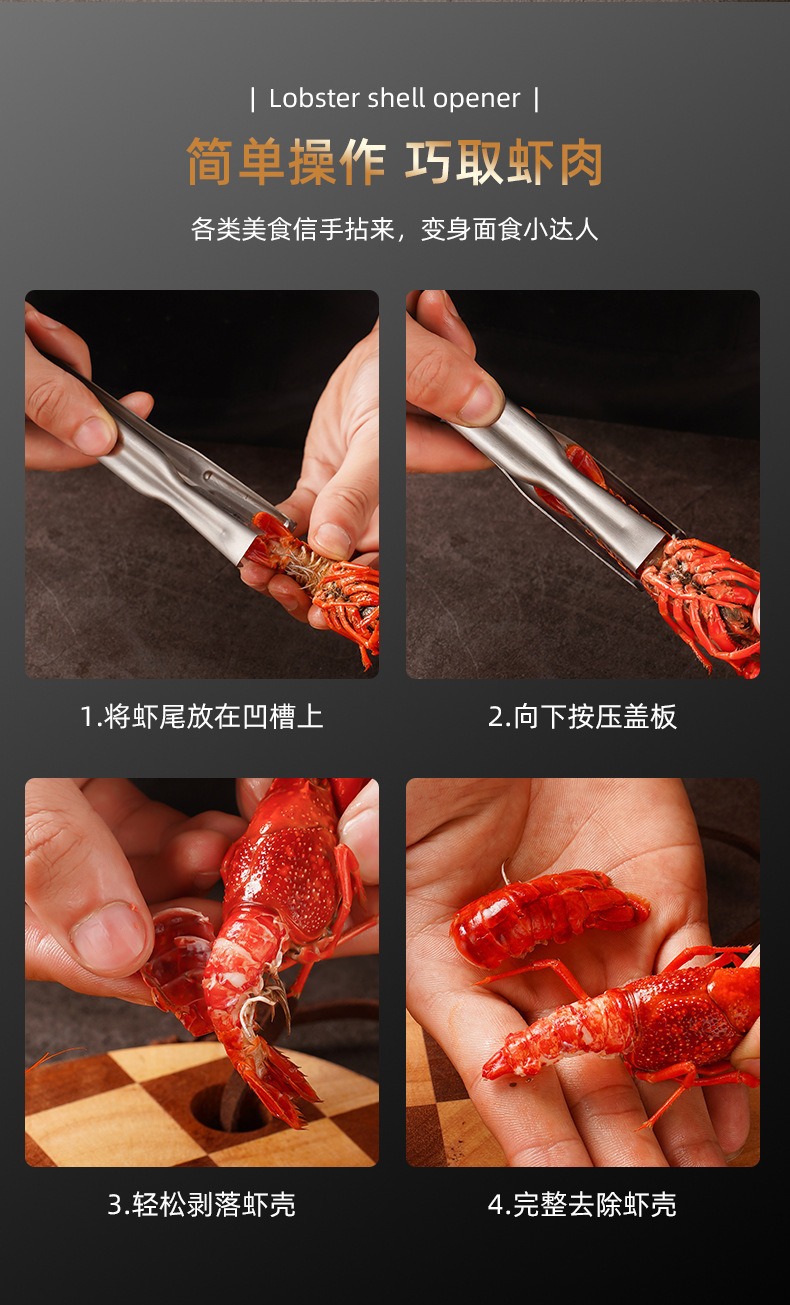 | Lobster shell opener |

简单操作 巧取虾肉

各类美食信手拈来，变身面食小达人

1.将虾尾放在凹槽上

2.向下按压盖板

3.轻松剥落虾壳

4.完整去除虾壳