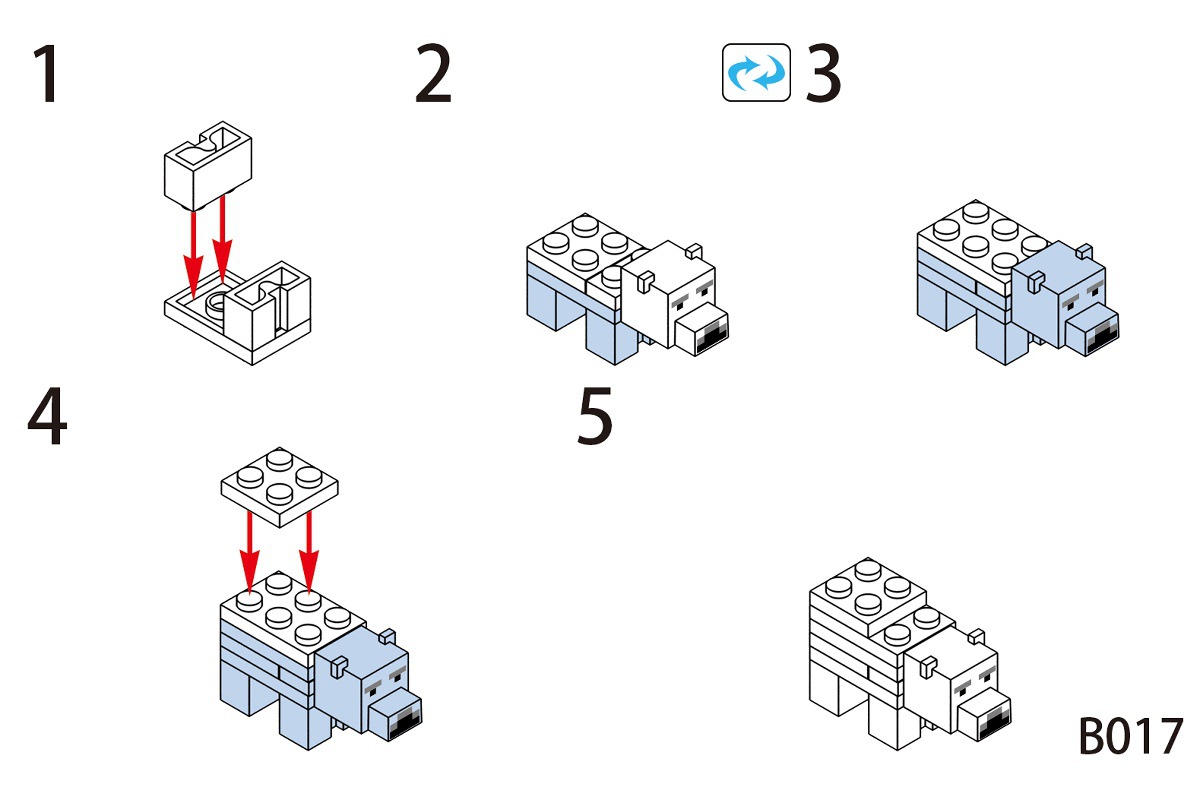 1

2

3

4

5

B017