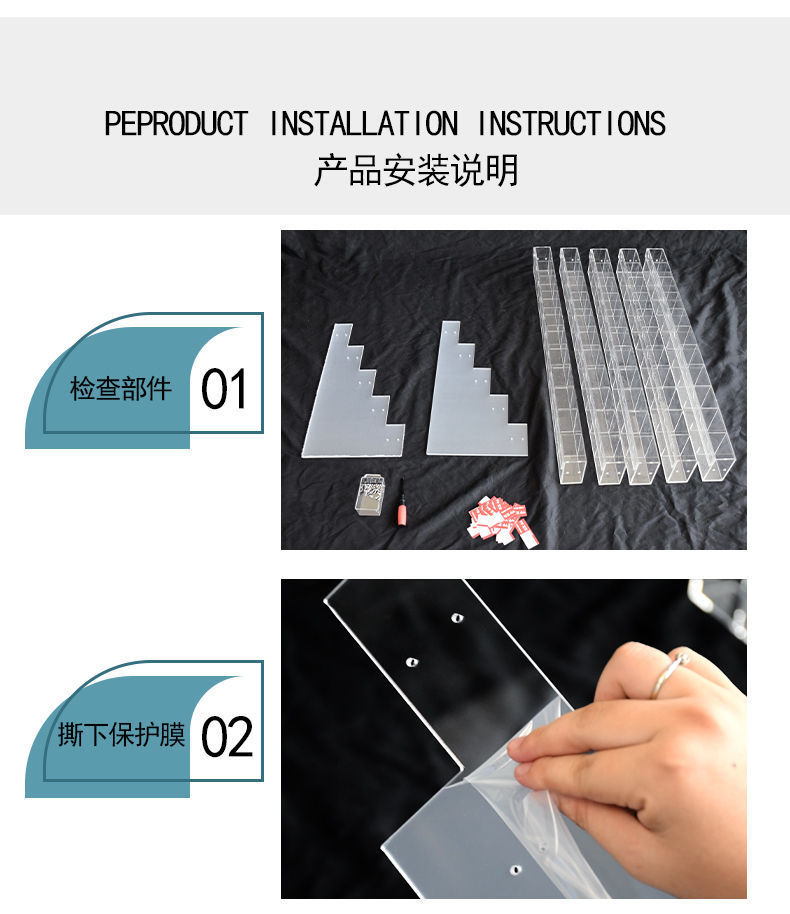 PEPRODUCT INSTALLATION INSTRUCTIONS
产品安装说明

检查部件 01

撕下保护膜 02