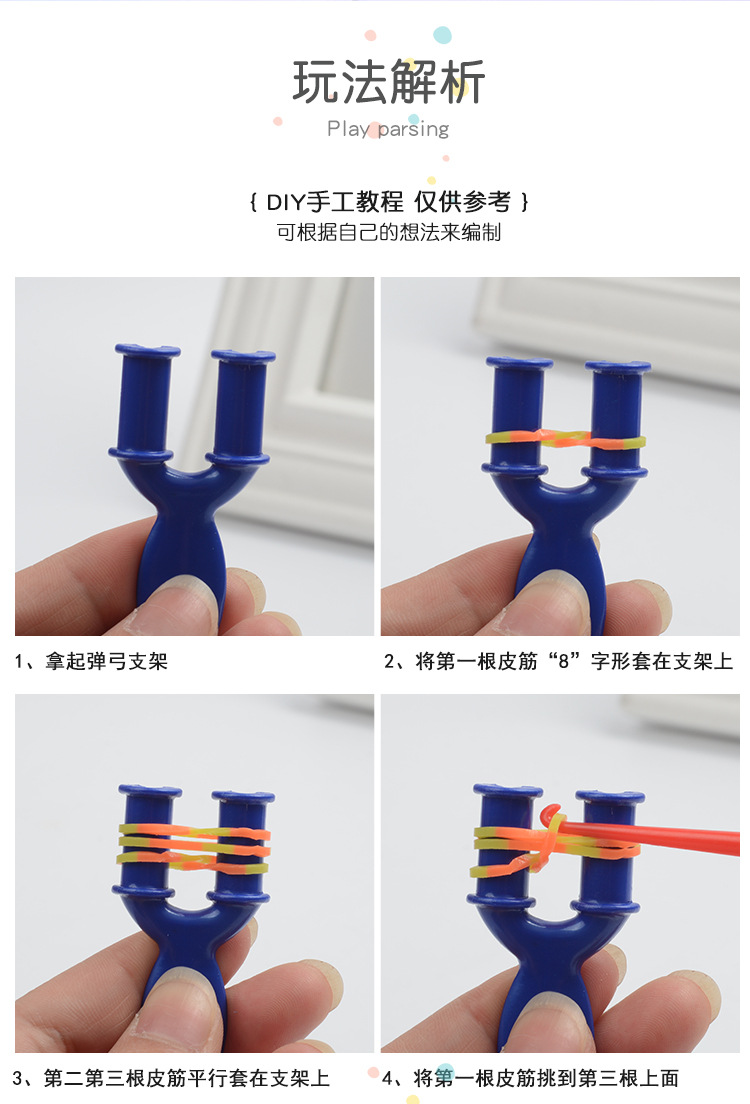 玩法解析

Play parsing

{ DIY手工教程 仅供参考 }

可根据自己的想法来编制

1、拿起弹弓支架

2、将第一根皮筋“8”字形套在支架上

3、第二第三根皮筋平行套在支架上

4、将第一根皮筋挑到第三根上面