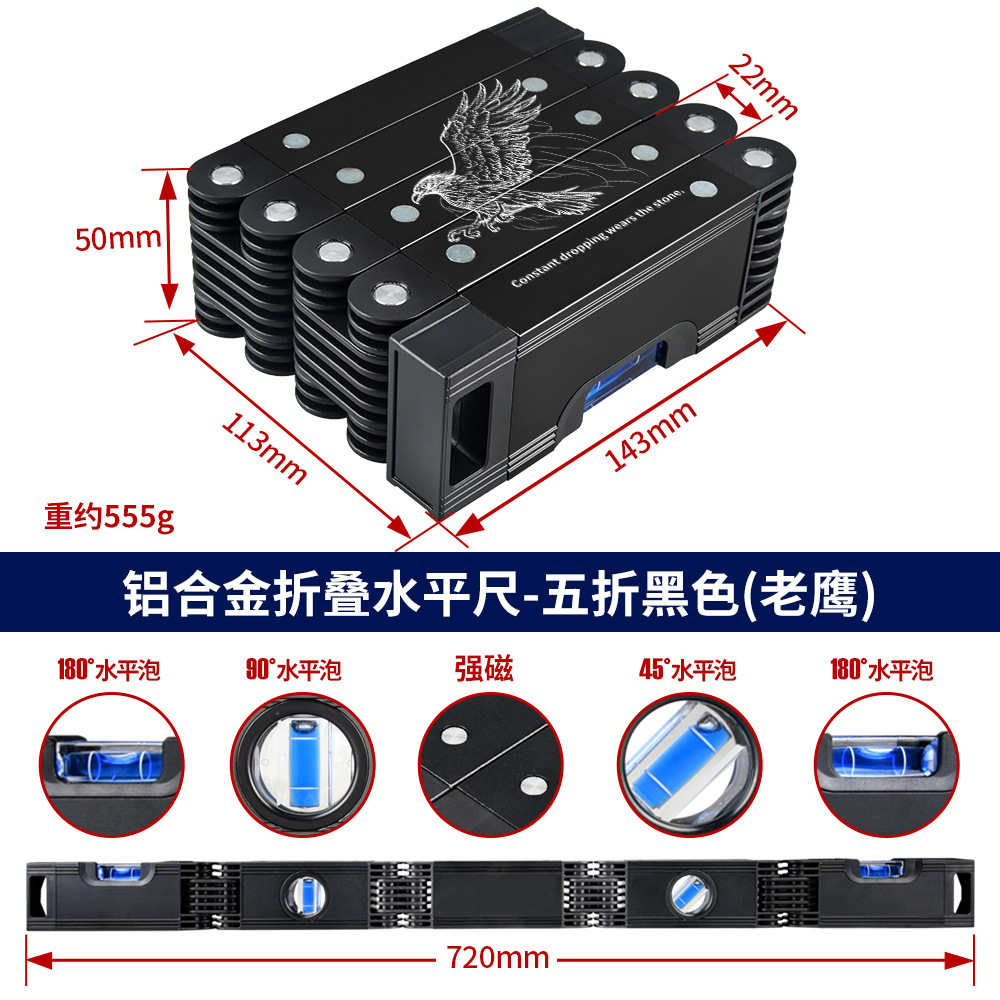 22mm

50mm

Constant dropping wears the stone.

113mm

143mm

重约555g

铝合金折叠水平尺-五折黑色(老鹰)

180°水平泡

90°水平泡

强磁

45°水平泡

180°水平泡

720mm