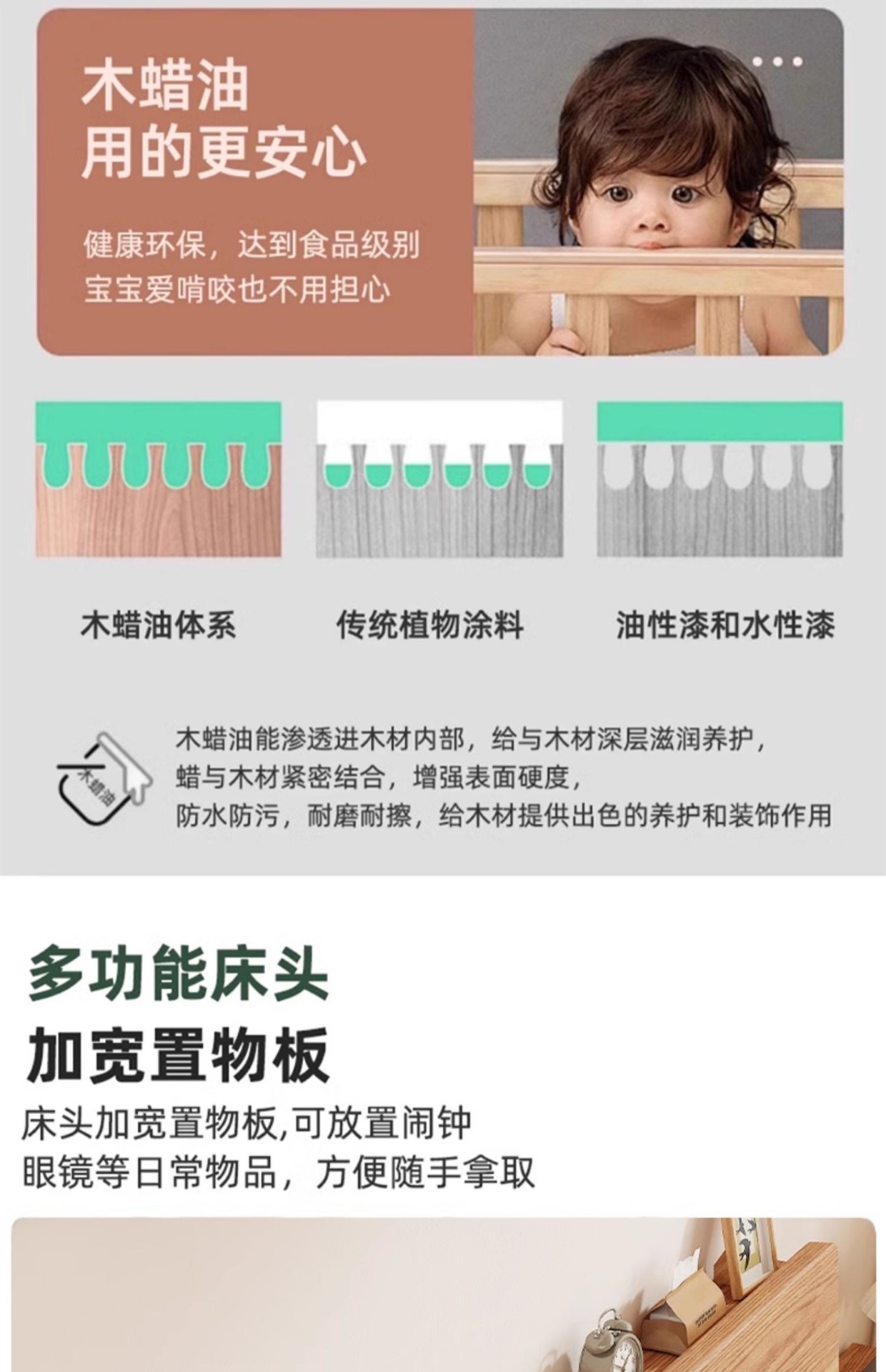 木蜡油
用的更安心

健康环保，达到食品级别
宝宝爱啃咬也不用担心

木蜡油体系

传统植物涂料

油性漆和水性漆

木蜡油

木蜡油能渗透进木材内部，给与木材深层滋润养护，
蜡与木材紧密结合，增强表面硬度，
防水防污，耐磨耐擦，给木材提供出色的养护和装饰作用

多功能床头
加宽置物板
床头加宽置物板,可放置闹钟
眼镜等日常物品，方便随手拿取