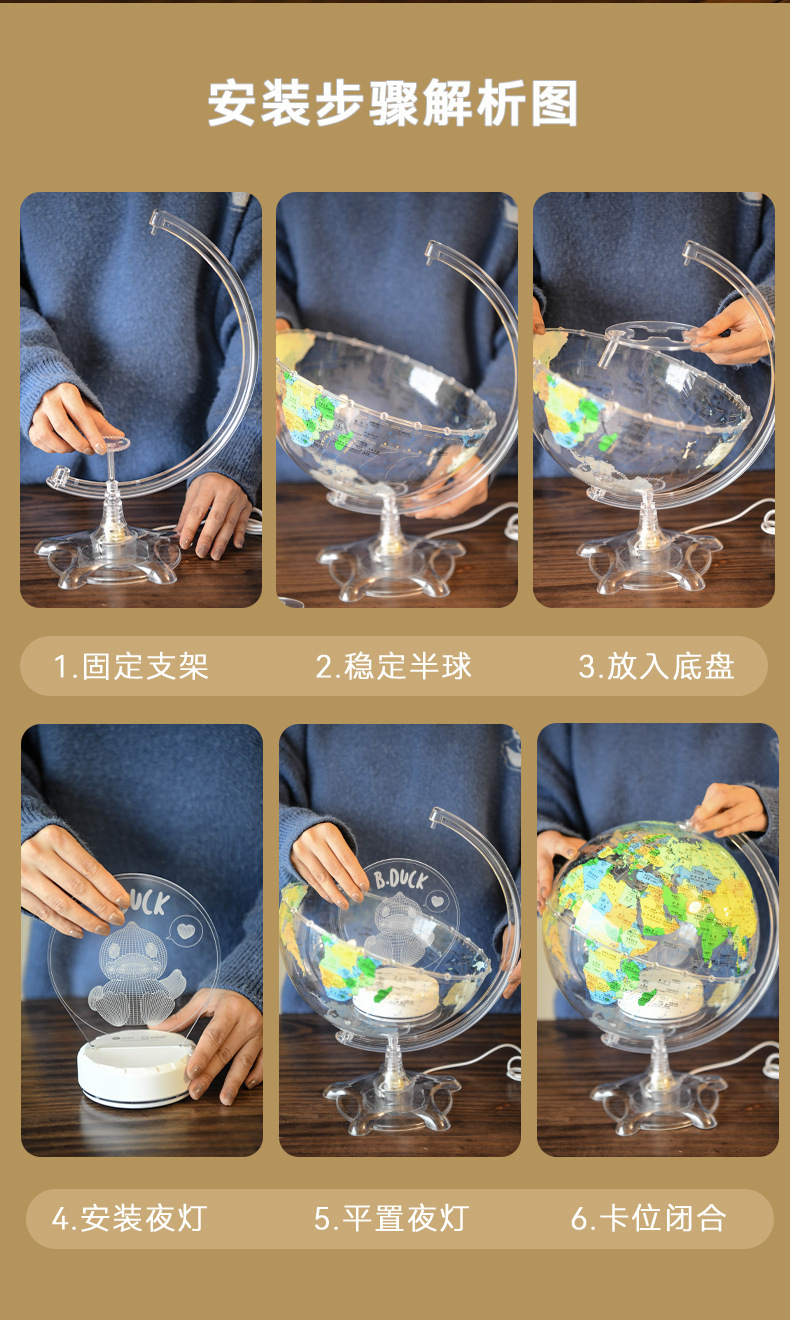 安装步骤解析图

1.固定支架 2.稳定半球 3.放入底盘

DUCK

B.DUCK

4.安装夜灯 5.平置夜灯 6.卡位闭合