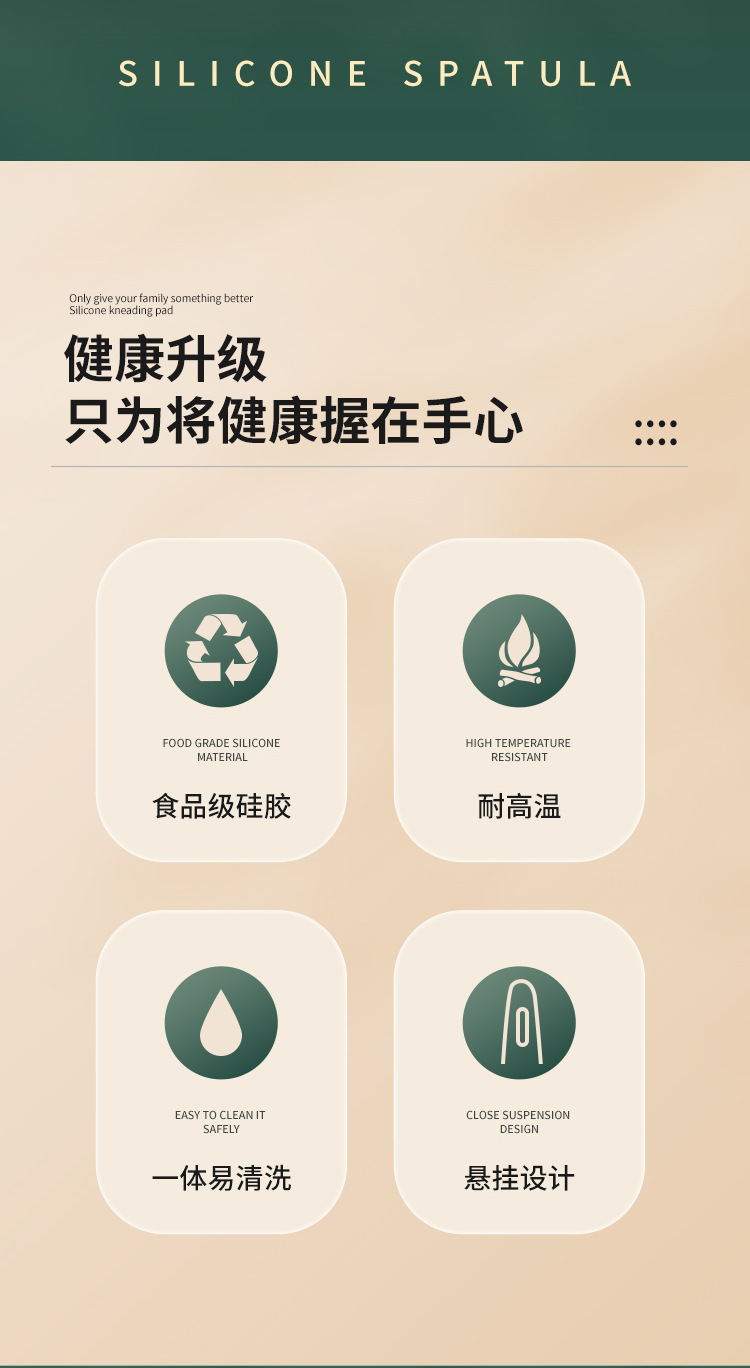 SILICONE SPATULA

Only give your family something better
Silicone kneading pad

健康升级
只为将健康握在手心

FOOD GRADE SILICONE MATERIAL

食品级硅胶

HIGH TEMPERATURE RESISTANT

耐高温

EASY TO CLEAN IT SAFELY

一体易清洗

CLOSE SUSPENSION DESIGN

悬挂设计