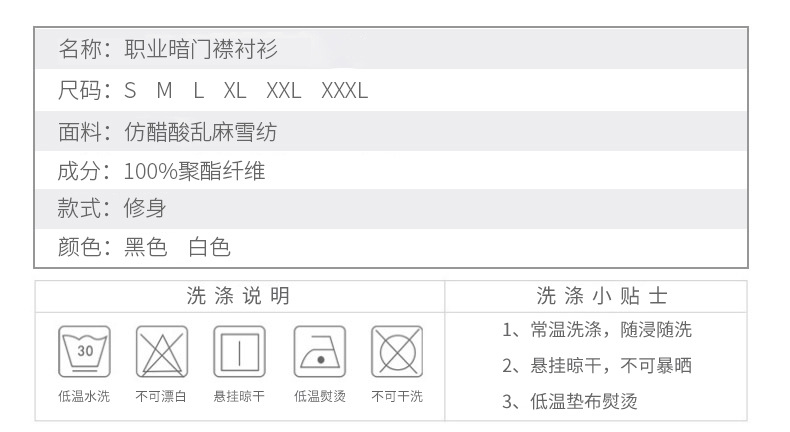 名称：职业暗门襟衬衫

尺码：S M L XL XXL XXXL

面料：仿醋酸乱麻雪纺

成分：100%聚酯纤维

款式：修身

颜色：黑色 白色

洗涤说明

30

低温水洗 不可漂白 悬挂晾干 低温熨烫 不可干洗

洗涤小贴士

1、常温洗涤，随浸随洗

2、悬挂晾干，不可暴晒

3、低温垫布熨烫